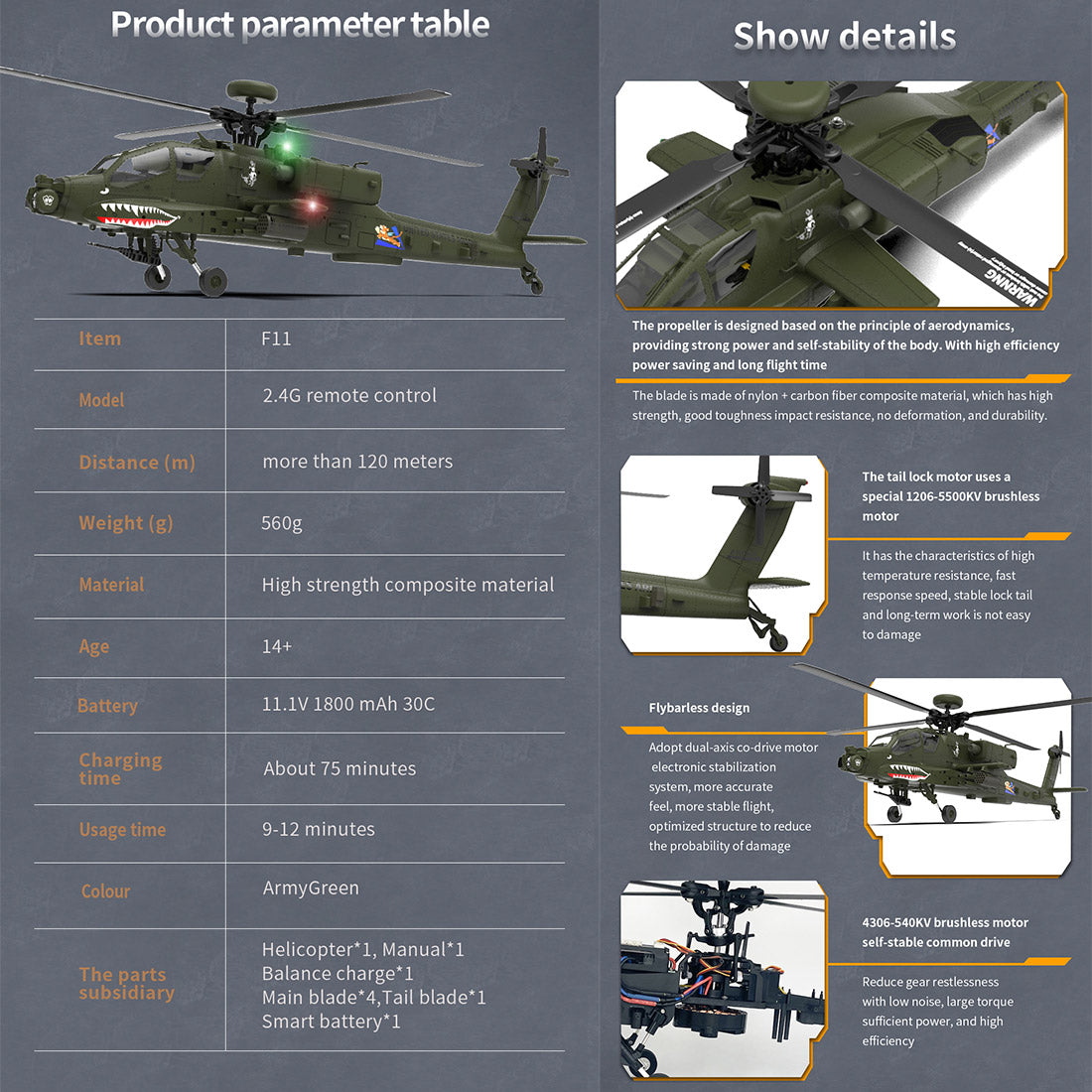 Product parameter table

| Item | F11 |
|---|---|
| Model | 2.4G remote control |
| Distance (m) | more than 120 meters |
| Weight (g) | 560g |
| Material | High strength composite material |
| Age | 14+ |
| Battery | 11.1V 1800 mAh 30C |
| Charging time | About 75 minutes |
| Usage time | 9-12 minutes |
| Colour | ArmyGreen |
| The parts subsidiary | Helicopter*1, Manual*1 Balance charge*1 Main blade*4,Tail blade*1 Smart battery*1 |

Show details

WARNING

The propeller is designed based on the principle of aerodynamics, providing strong power and self-stability of the body. With high efficiency power saving and long flight time

The blade is made of nylon + carbon fiber composite material, which has high strength, good toughness impact resistance, no deformation, and durability.

The tail lock motor uses a special 1206-5500KV brushless motor

It has the characteristics of high temperature resistance, fast response speed, stable lock tail and long-term work is not easy to damage

Flybarless design

Adopt dual-axis co-drive motor electronic stabilization system, more accurate feel, more stable flight, optimized structure to reduce the probability of damage

4306-540KV brushless motor self-stable common drive

Reduce gear restlessness with low noise, large torque sufficient power, and high efficiency