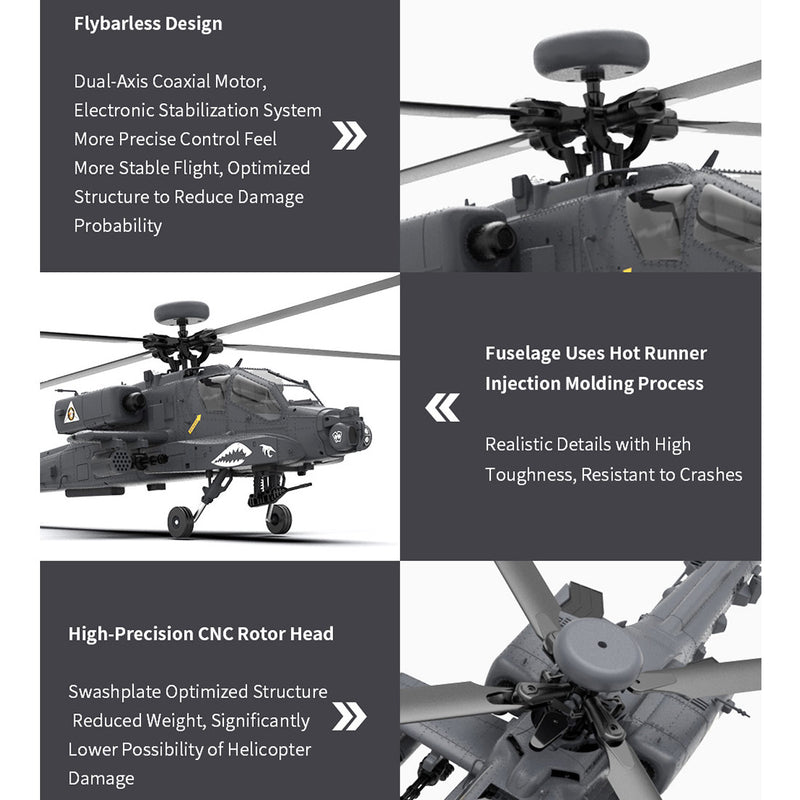 Flybarless Design

Dual-Axis Coaxial Motor, Electronic Stabilization System More Precise Control Feel More Stable Flight, Optimized Structure to Reduce Damage Probability

Fuselage Uses Hot Runner Injection Molding Process

Realistic Details with High Toughness, Resistant to Crashes

High-Precision CNC Rotor Head

Swashplate Optimized Structure Reduced Weight, Significantly Lower Possibility of Helicopter Damage