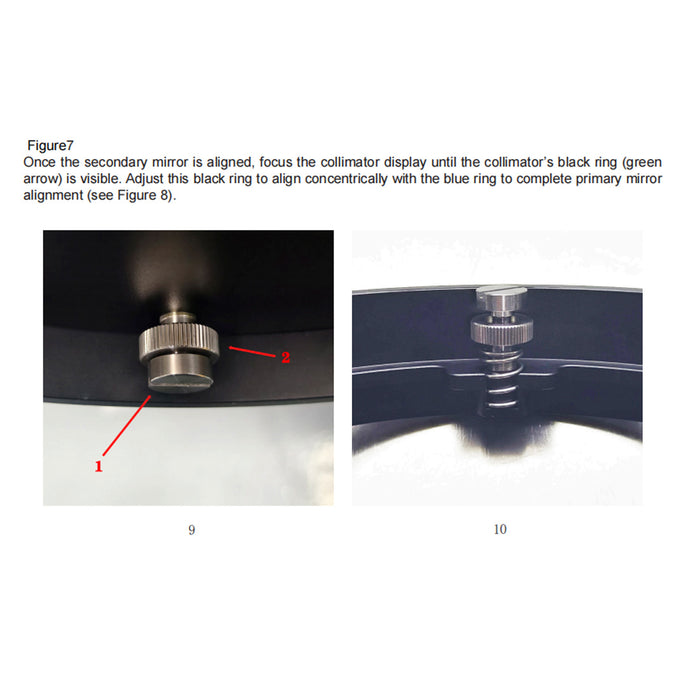 Figure7
Once the secondary mirror is aligned, focus the collimator display until the collimator's black ring (green arrow) is visible. Adjust this black ring to align concentrically with the blue ring to complete primary mirror alignment (see Figure 8).

2

1

9

10