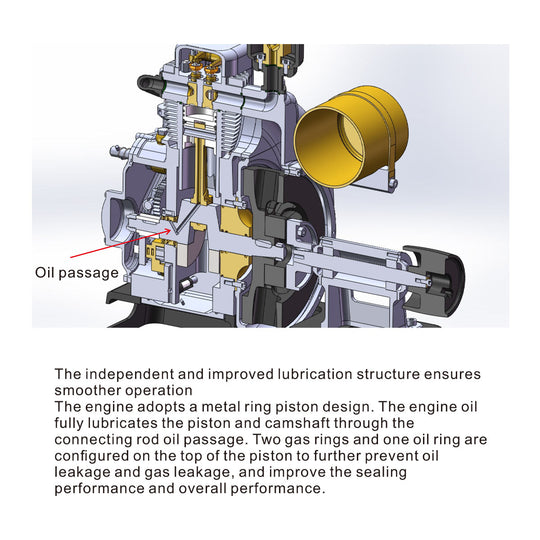 Oil passage

The independent and improved lubrication structure ensures smoother operation
The engine adopts a metal ring piston design. The engine oil fully lubricates the piston and camshaft through the connecting rod oil passage. Two gas rings and one oil ring are configured on the top of the piston to further prevent oil leakage and gas leakage, and improve the sealing performance and overall performance.