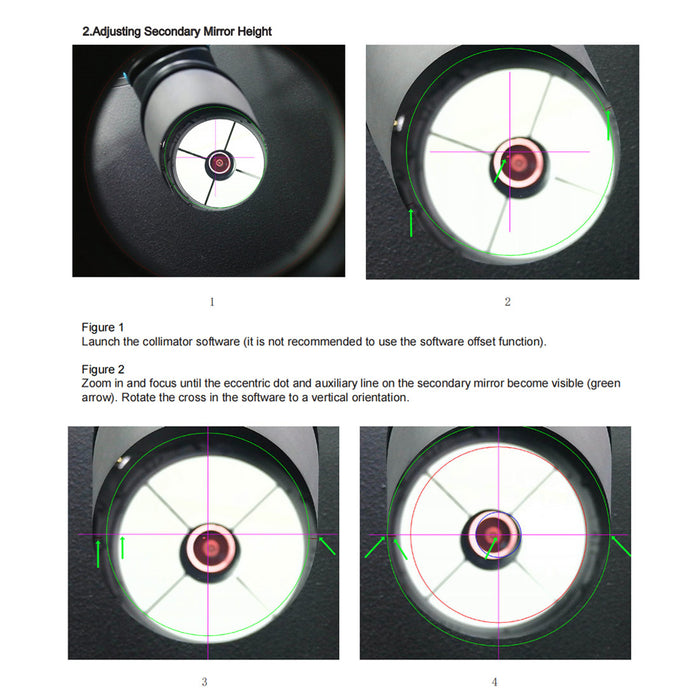 2.Adjusting Secondary Mirror Height

1

2

Figure 1
Launch the collimator software (it is not recommended to use the software offset function).

Figure 2
Zoom in and focus until the eccentric dot and auxiliary line on the secondary mirror become visible (green arrow). Rotate the cross in the software to a vertical orientation.

3

4