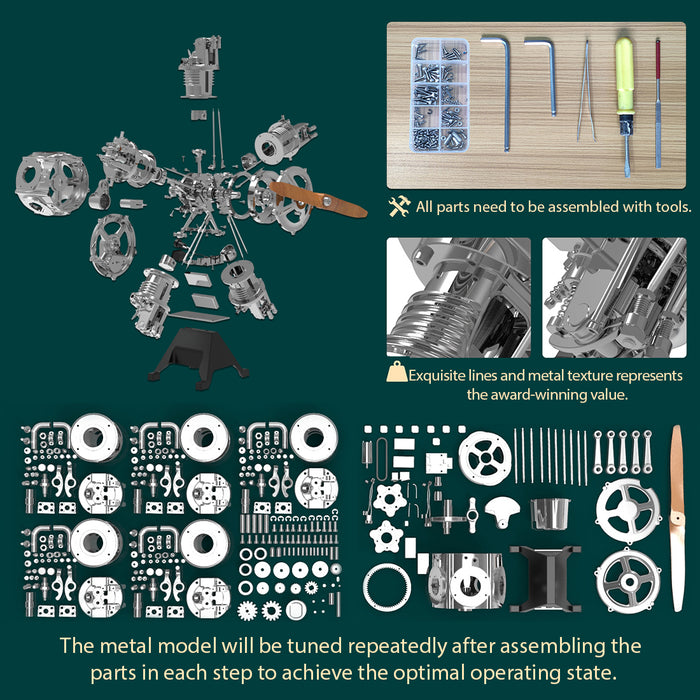 All parts need to be assembled with tools.

Exquisite lines and metal texture represents the award-winning value.

The metal model will be tuned repeatedly after assembling the parts in each step to achieve the optimal operating state.