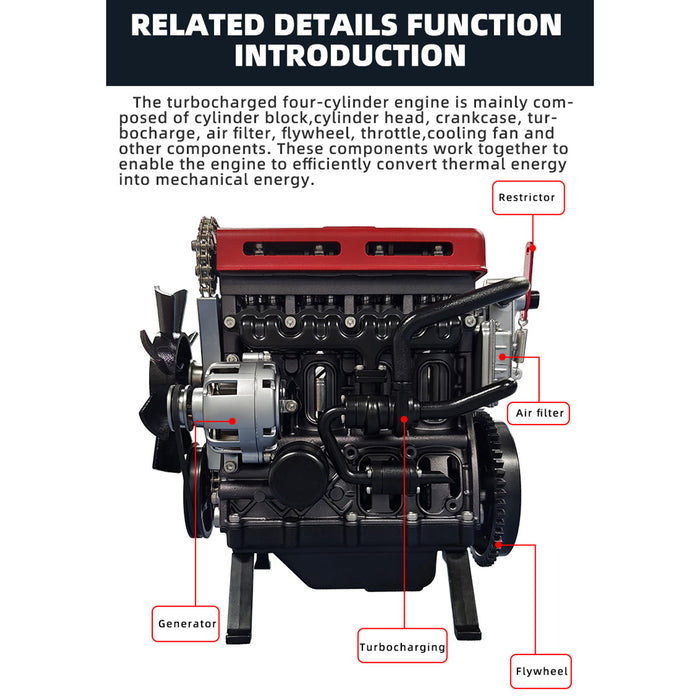 RELATED DETAILS FUNCTION INTRODUCTION

The turbocharged four-cylinder engine is mainly composed of cylinder block,cylinder head, crankcase, turbocharge, air filter, flywheel, throttle,cooling fan and other components. These components work together to enable the engine to efficiently convert thermal energy into mechanical energy.

Restrictor

Air filter

Generator

Turbocharging

Flywheel