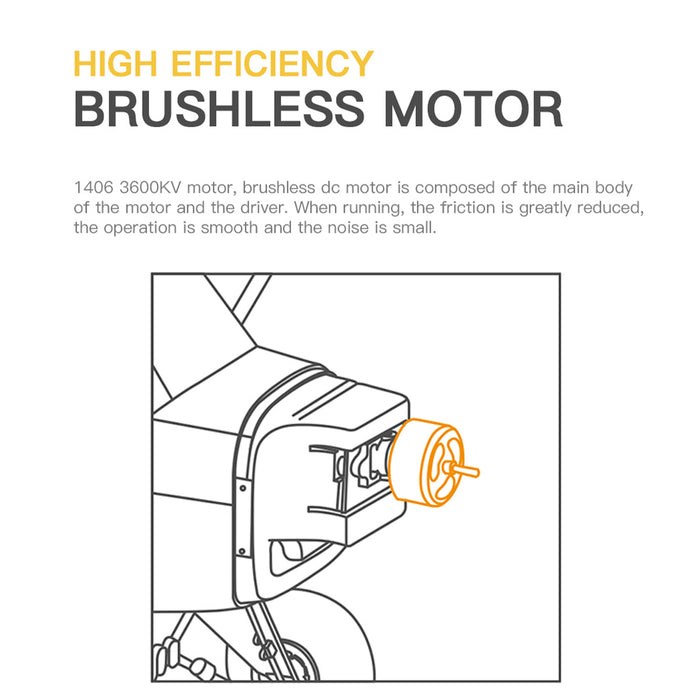 HIGH EFFICIENCY
BRUSHLESS MOTOR

1406 3600KV motor, brushless dc motor is composed of the main body of the motor and the driver. When running, the friction is greatly reduced, the operation is smooth and the noise is small.