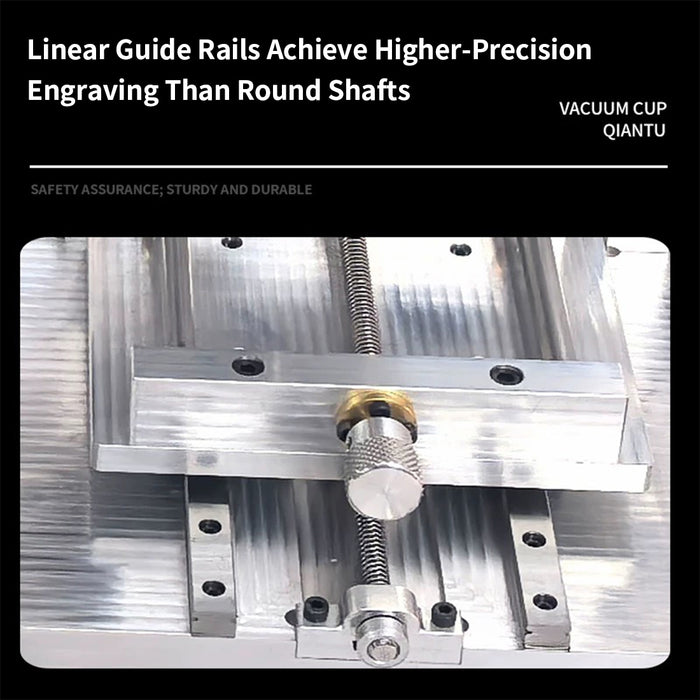 Linear Guide Rails Achieve Higher-Precision Engraving Than Round Shafts

VACUUM CUP
QIANTU

SAFETY ASSURANCE; STURDY AND DURABLE