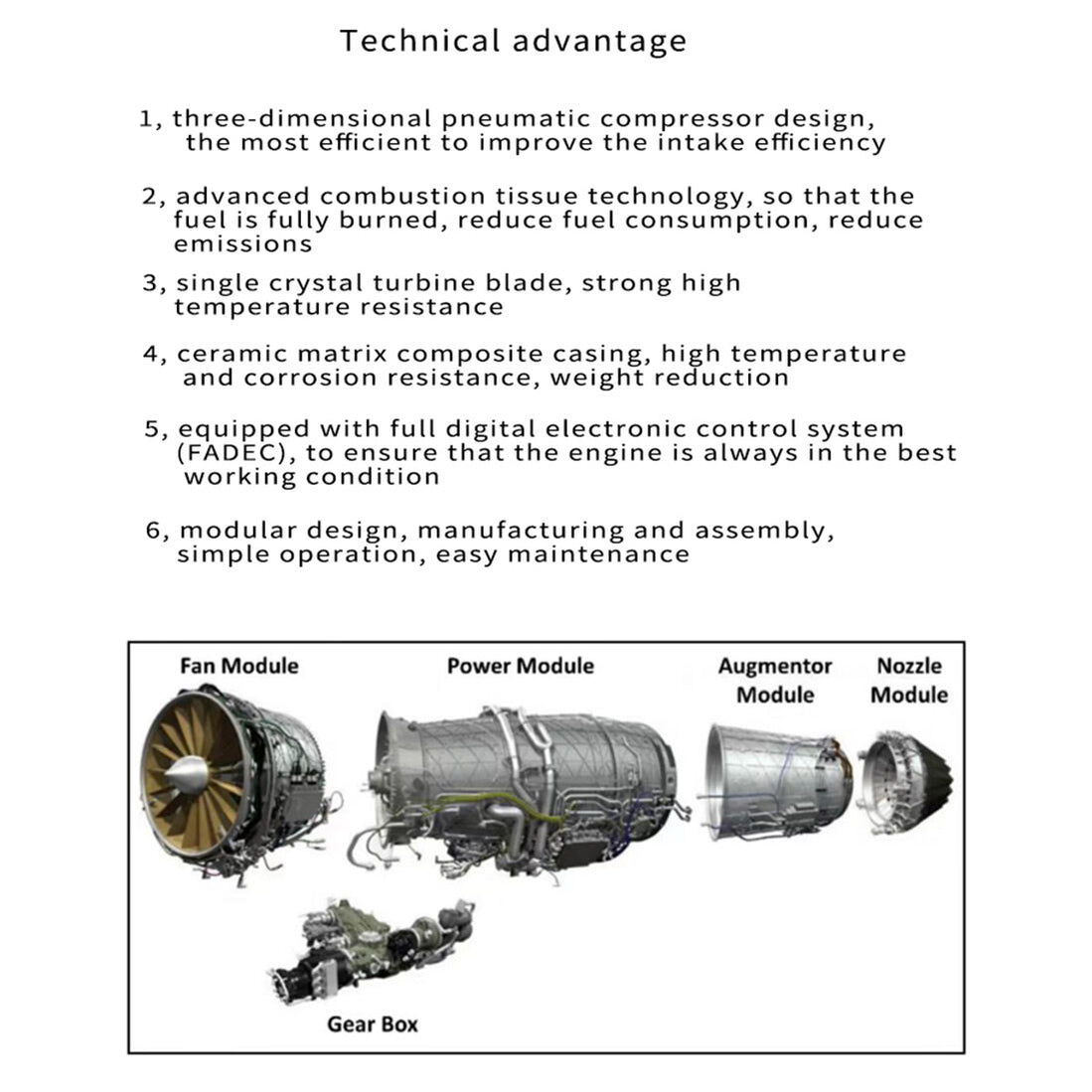 Technical advantage

1, three-dimensional pneumatic compressor design, the most efficient to improve the intake efficiency

2, advanced combustion tissue technology, so that the fuel is fully burned, reduce fuel consumption, reduce emissions

3, single crystal turbine blade, strong high temperature resistance

4, ceramic matrix composite casing, high temperature and corrosion resistance, weight reduction

5, equipped with full digital electronic control system (FADEC), to ensure that the engine is always in the best working condition

6, modular design, manufacturing and assembly, simple operation, easy maintenance

Fan Module

Power Module

Augmentor Module

Nozzle Module

Gear Box