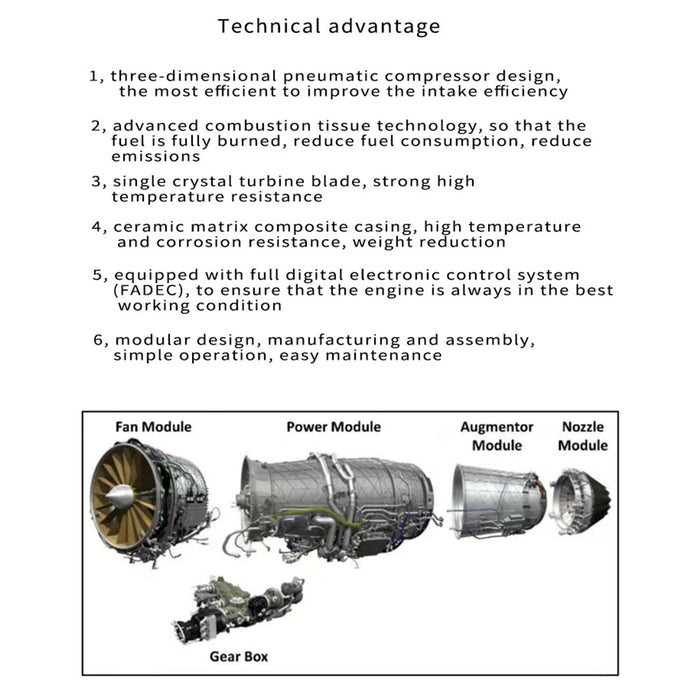 Technical advantage

1, three-dimensional pneumatic compressor design, the most efficient to improve the intake efficiency

2, advanced combustion tissue technology, so that the fuel is fully burned, reduce fuel consumption, reduce emissions

3, single crystal turbine blade, strong high temperature resistance

4, ceramic matrix composite casing, high temperature and corrosion resistance, weight reduction

5, equipped with full digital electronic control system (FADEC), to ensure that the engine is always in the best working condition

6, modular design, manufacturing and assembly, simple operation, easy maintenance

Fan Module

Power Module

Augmentor Module

Nozzle Module

Gear Box