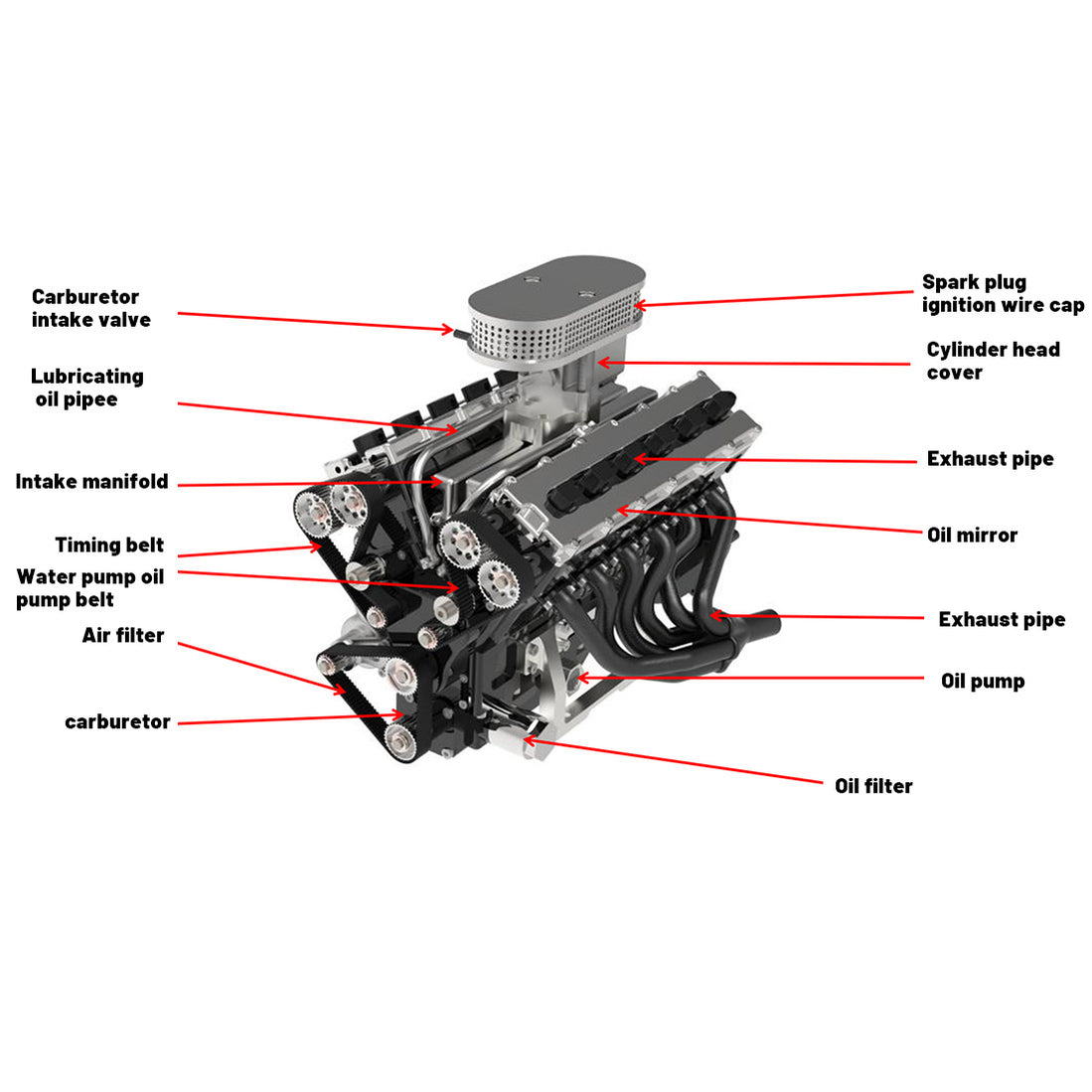 Carburetor intake valve

Lubricating oil pipee

Intake manifold

Timing belt

Water pump oil pump belt

Air filter

carburetor

Spark plug ignition wire cap

Cylinder head cover

Exhaust pipe

Oil mirror

Exhaust pipe

Oil pump

Oil filter