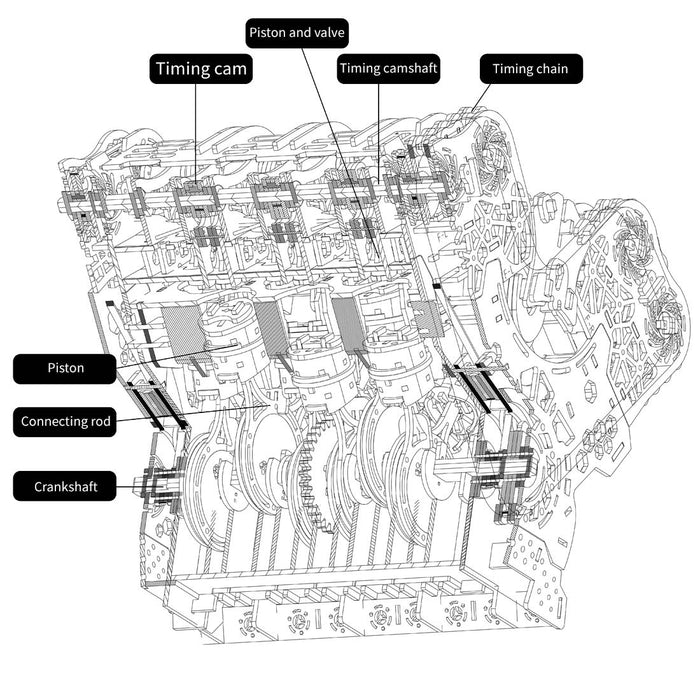 Piston and valve

Timing cam

Timing camshaft

Timing chain

Piston

Connecting rod

Crankshaft