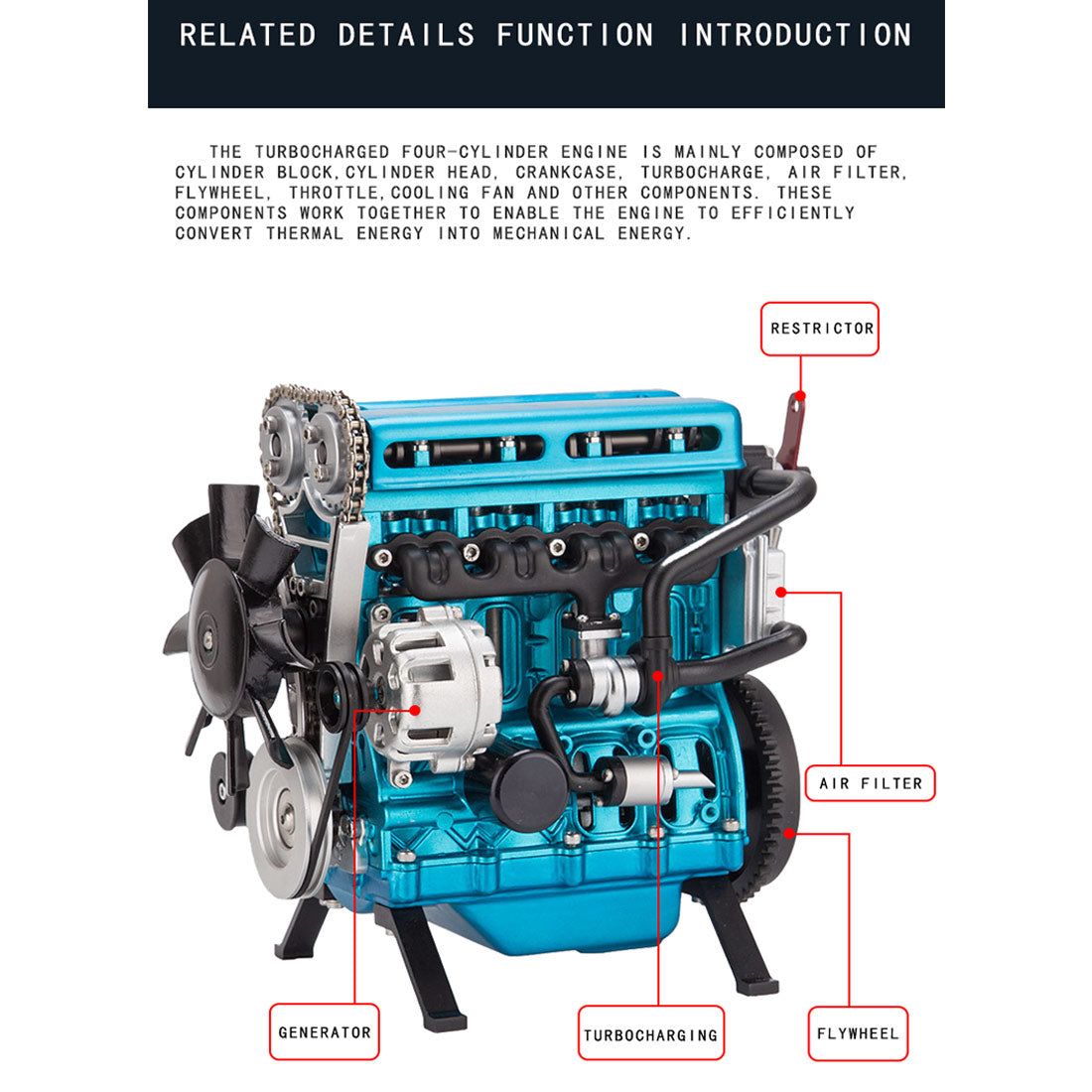 RELATED DETAILS FUNCTION INTRODUCTION

THE TURBOCHARGED FOUR-CYLINDER ENGINE IS MAINLY COMPOSED OF CYLINDER BLOCK,CYLINDER HEAD, CRANKCASE, TURBOCHARGE, AIR FILTER, FLYWHEEL, THROTTLE,COOLING FAN AND OTHER COMPONENTS. THESE COMPONENTS WORK TOGETHER TO ENABLE THE ENGINE TO EFFICIENTLY CONVERT THERMAL ENERGY INTO MECHANICAL ENERGY.

RESTRICTOR

AIR FILTER

GENERATOR

TURBOCHARGING

FLYWHEEL