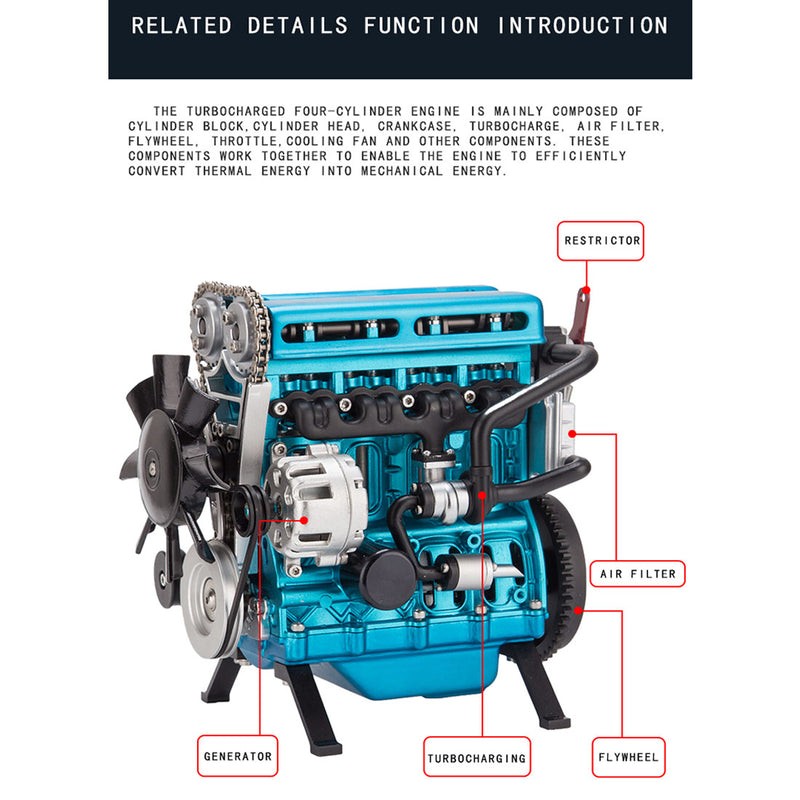 RELATED DETAILS FUNCTION INTRODUCTION

THE TURBOCHARGED FOUR-CYLINDER ENGINE IS MAINLY COMPOSED OF CYLINDER BLOCK,CYLINDER HEAD, CRANKCASE, TURBOCHARGE, AIR FILTER, FLYWHEEL, THROTTLE,COOLING FAN AND OTHER COMPONENTS. THESE COMPONENTS WORK TOGETHER TO ENABLE THE ENGINE TO EFFICIENTLY CONVERT THERMAL ENERGY INTO MECHANICAL ENERGY.

RESTRICTOR

AIR FILTER

GENERATOR

TURBOCHARGING

FLYWHEEL