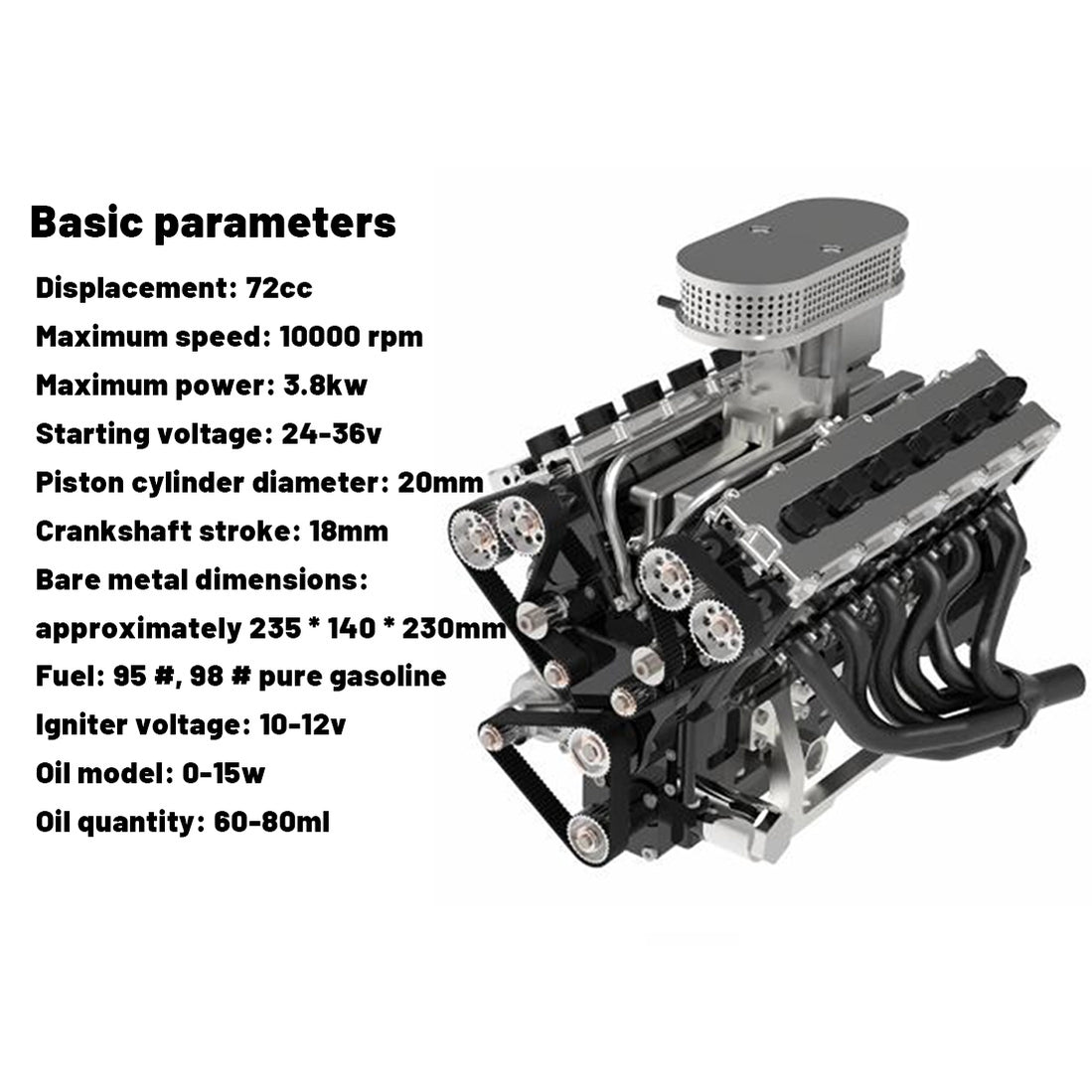 Basic parameters

Displacement: 72cc

Maximum speed: 10000 rpm

Maximum power: 3.8kw

Starting voltage: 24-36v

Piston cylinder diameter: 20mm

Crankshaft stroke: 18mm

Bare metal dimensions:

approximately 235 * 140 * 230mm

Fuel: 95 #, 98 # pure gasoline

Igniter voltage: 10-12v

Oil model: 0-15w

Oil quantity: 60-80ml