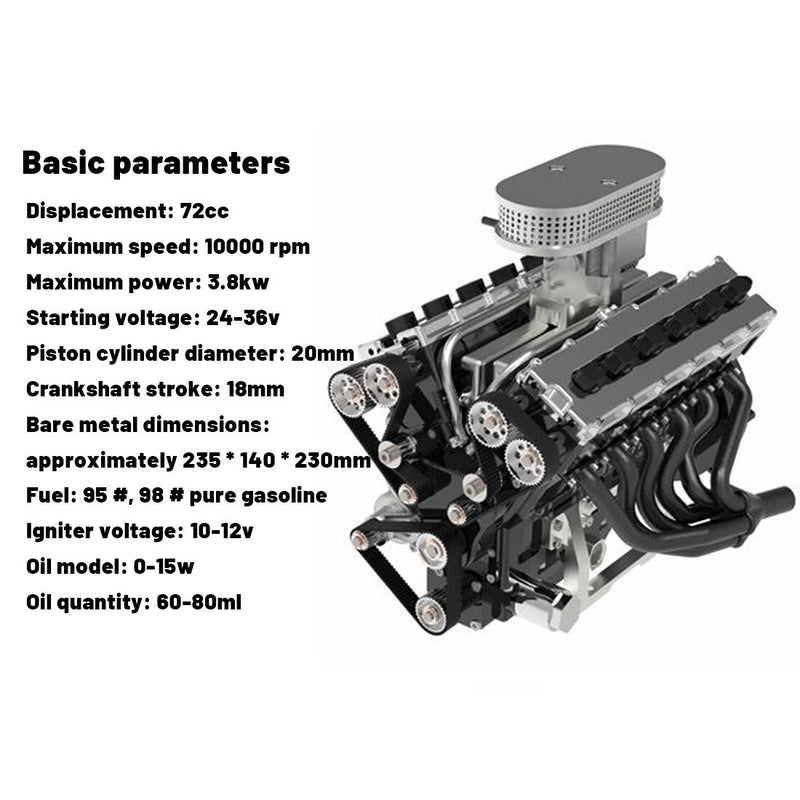 Basic parameters

Displacement: 72cc

Maximum speed: 10000 rpm

Maximum power: 3.8kw

Starting voltage: 24-36v

Piston cylinder diameter: 20mm

Crankshaft stroke: 18mm

Bare metal dimensions:

approximately 235 * 140 * 230mm

Fuel: 95 #, 98 # pure gasoline

Igniter voltage: 10-12v

Oil model: 0-15w

Oil quantity: 60-80ml