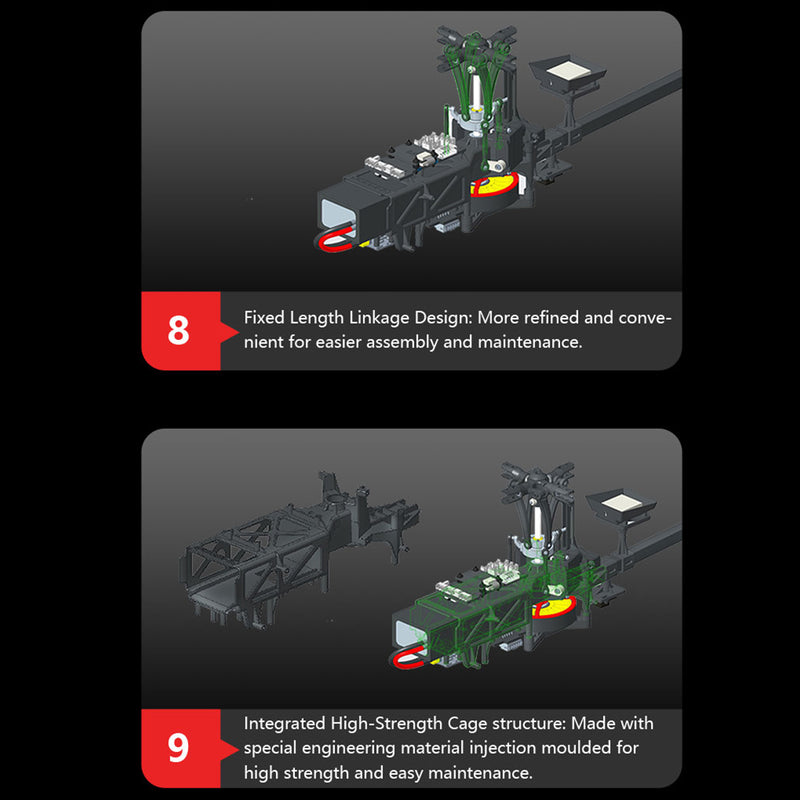 8

Fixed Length Linkage Design: More refined and convenient for easier assembly and maintenance.

9

Integrated High-Strength Cage structure: Made with special engineering material injection moulded for high strength and easy maintenance.