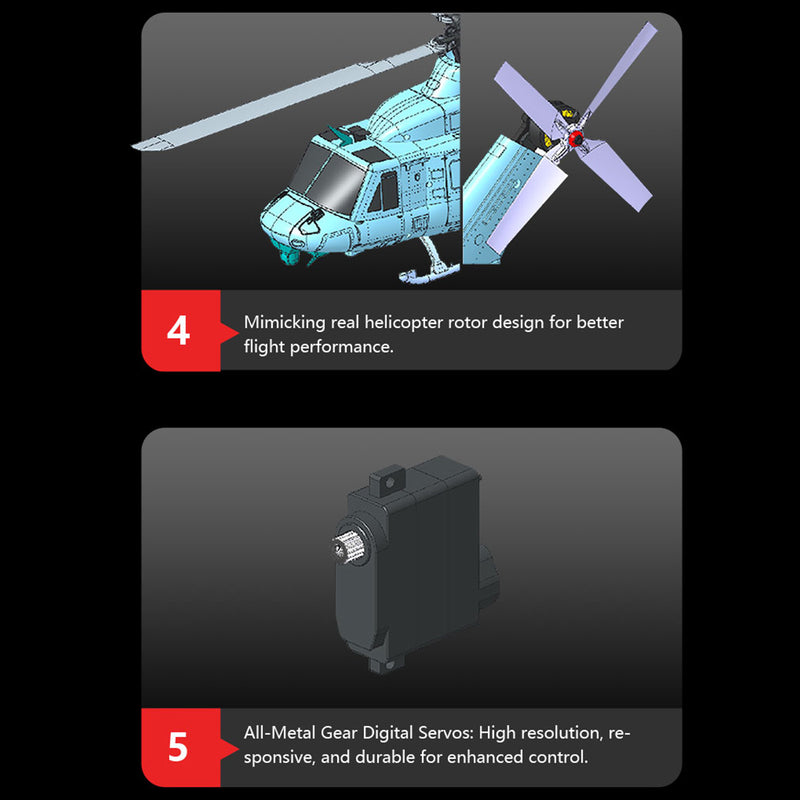 4

Mimicking real helicopter rotor design for better flight performance.

5

All-Metal Gear Digital Servos: High resolution, responsive, and durable for enhanced control.