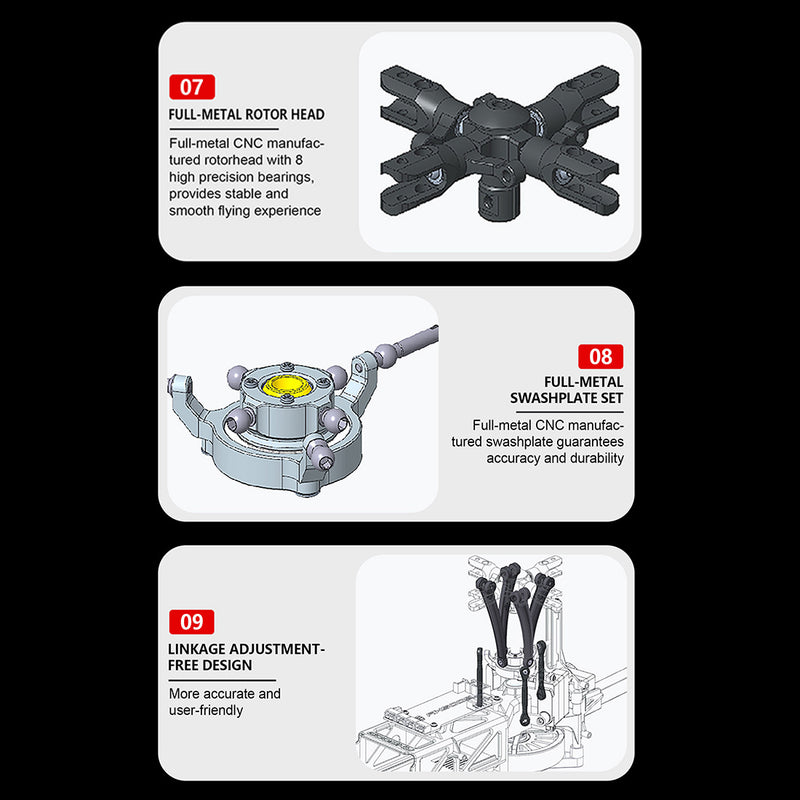 07

FULL-METAL ROTOR HEAD

Full-metal CNC manufactured rotorhead with 8 high precision bearings, provides stable and smooth flying experience

08

FULL-METAL SWASHPLATE SET

Full-metal CNC manufactured swashplate guarantees accuracy and durability

09

LINKAGE ADJUSTMENT-FREE DESIGN

More accurate and user-friendly