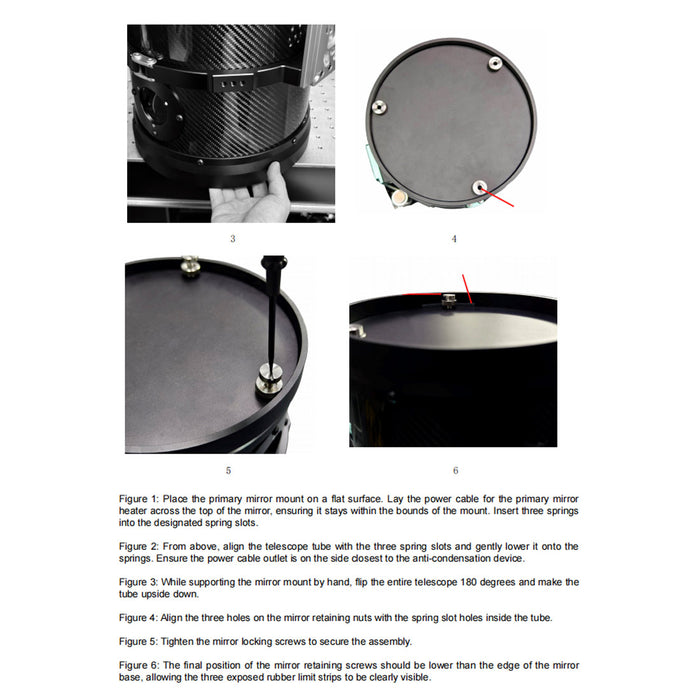 3

4

5

6

Figure 1: Place the primary mirror mount on a flat surface. Lay the power cable for the primary mirror heater across the top of the mirror, ensuring it stays within the bounds of the mount. Insert three springs into the designated spring slots.

Figure 2: From above, align the telescope tube with the three spring slots and gently lower it onto the springs. Ensure the power cable outlet is on the side closest to the anti-condensation device.

Figure 3: While supporting the mirror mount by hand, flip the entire telescope 180 degrees and make the tube upside down.

Figure 4: Align the three holes on the mirror retaining nuts with the spring slot holes inside the tube.

Figure 5: Tighten the mirror locking screws to secure the assembly.

Figure 6: The final position of the mirror retaining screws should be lower than the edge of the mirror base, allowing the three exposed rubber limit strips to be clearly visible.