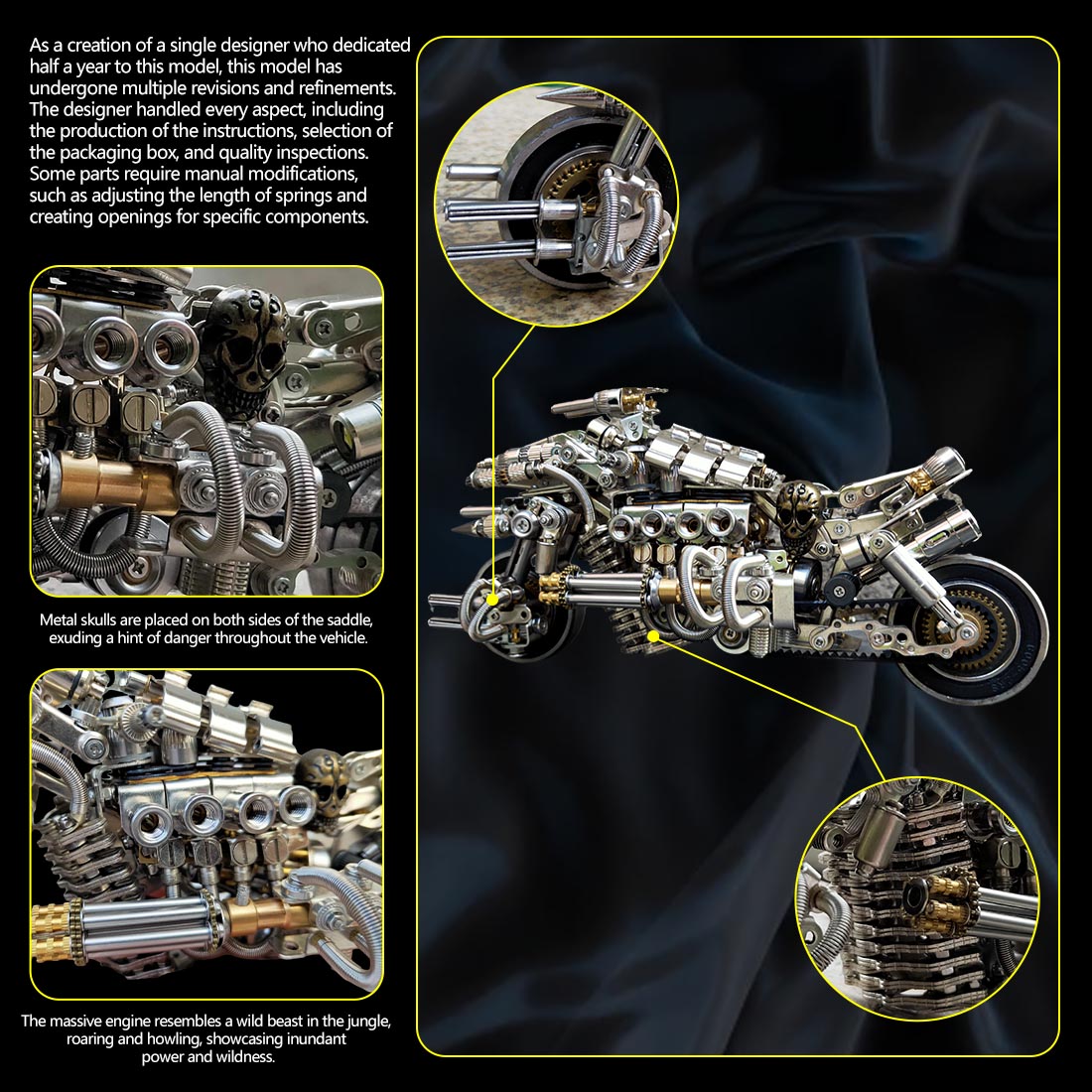 As a creation of a single designer who dedicated half a year to this model, this model has undergone multiple revisions and refinements. The designer handled every aspect, including the production of the instructions, selection of the packaging box, and quality inspections. Some parts require manual modifications, such as adjusting the length of springs and creating openings for specific components.

Metal skulls are placed on both sides of the saddle, exuding a hint of danger throughout the vehicle.

The massive engine resembles a wild beast in the jungle, roaring and howling, showcasing inundant power and wildness.