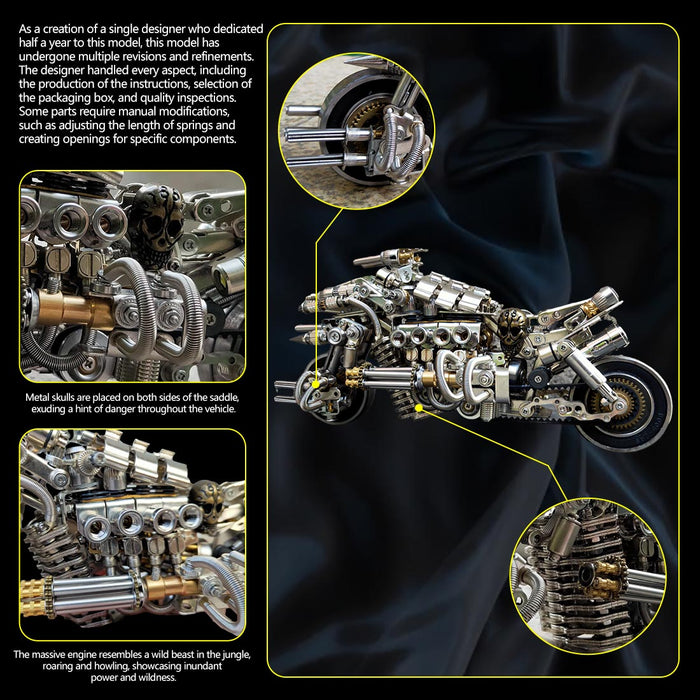 As a creation of a single designer who dedicated half a year to this model, this model has undergone multiple revisions and refinements. The designer handled every aspect, including the production of the instructions, selection of the packaging box, and quality inspections. Some parts require manual modifications, such as adjusting the length of springs and creating openings for specific components.

Metal skulls are placed on both sides of the saddle, exuding a hint of danger throughout the vehicle.

The massive engine resembles a wild beast in the jungle, roaring and howling, showcasing inundant power and wildness.