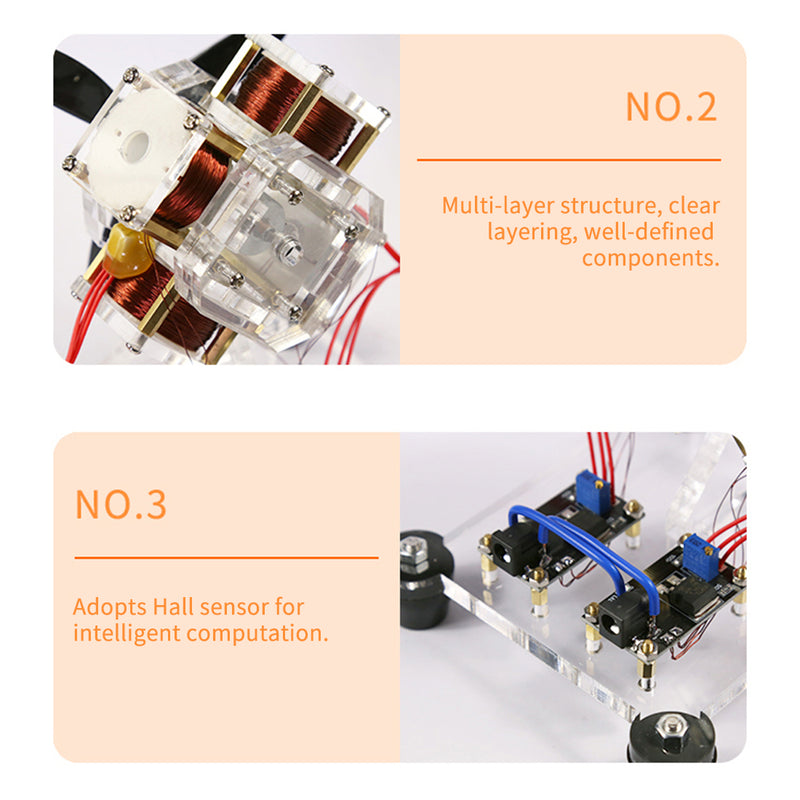 NO.2

Multi-layer structure, clear layering, well-defined components.

NO.3

Adopts Hall sensor for intelligent computation.