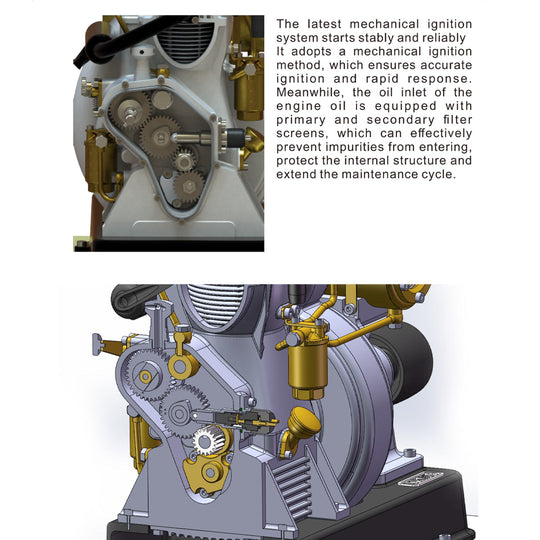 The latest mechanical ignition system starts stably and reliably
It adopts a mechanical ignition method, which ensures accurate ignition and rapid response. Meanwhile, the oil inlet of the engine oil is equipped with primary and secondary filter screens, which can effectively prevent impurities from entering, protect the internal structure and extend the maintenance cycle.