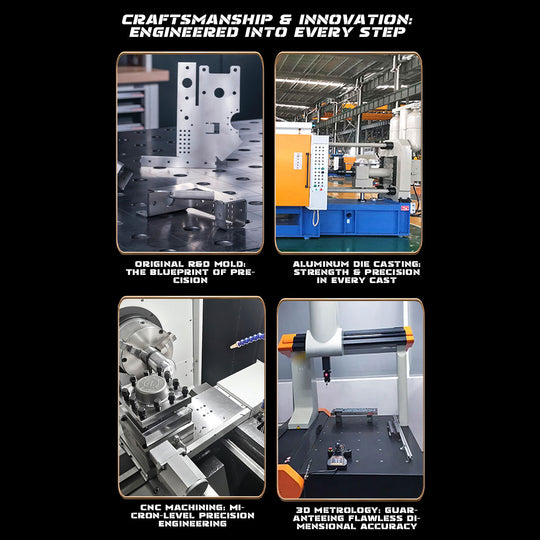 CRAFTSMANSHIP & INNOVATION: ENGINEERED INTO EVERY STEP

ORIGINAL R&D MOLD: THE BLUEPRINT OF PRECISION

ALUMINUM DIE CASTING: STRENGTH & PRECISION IN EVERY CAST

CNC MACHINING: MICRON-LEVEL PRECISION ENGINEERING

3D METROLOGY: GUARANTEEING FLAWLESS DIMENSIONAL ACCURACY