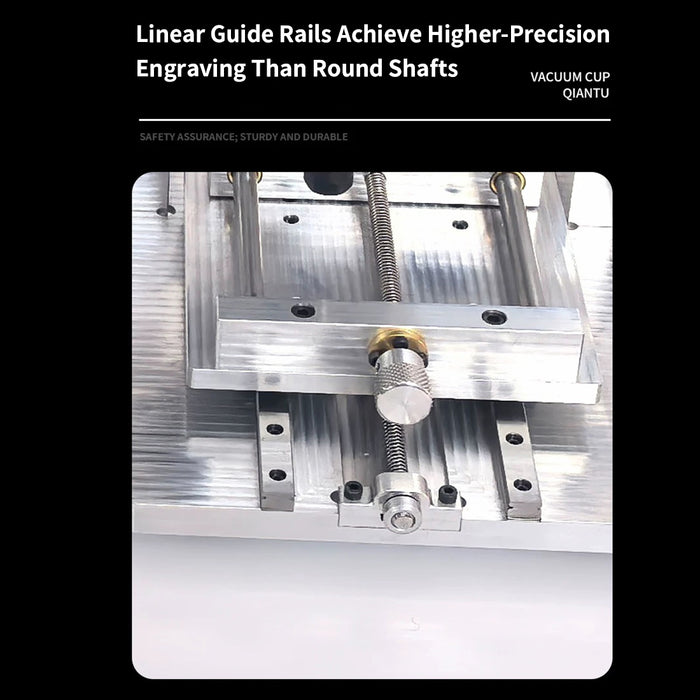 Linear Guide Rails Achieve Higher-Precision Engraving Than Round Shafts

VACUUM CUP
QIANTU

SAFETY ASSURANCE; STURDY AND DURABLE