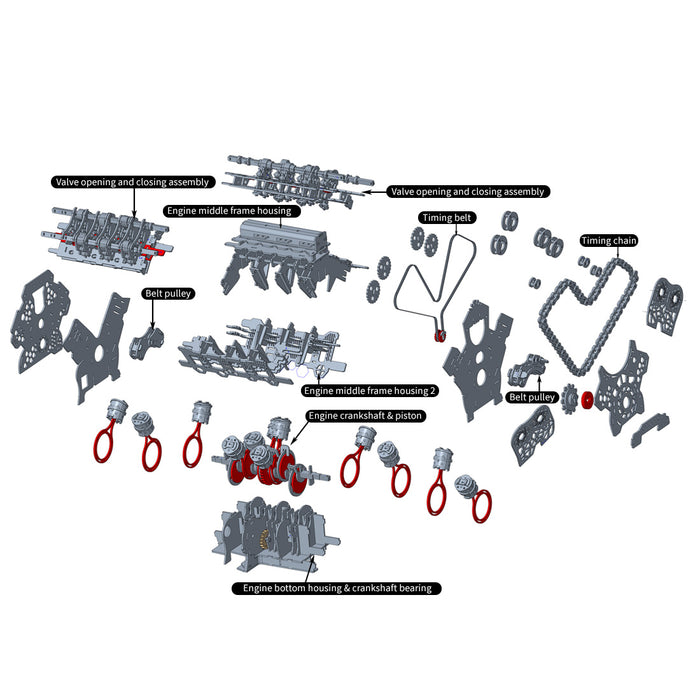 Valve opening and closing assembly

Valve opening and closing assembly

Engine middle frame housing

Timing belt

Timing chain

Belt pulley

Engine middle frame housing 2

Belt pulley

Engine crankshaft & piston

Engine bottom housing & crankshaft bearing