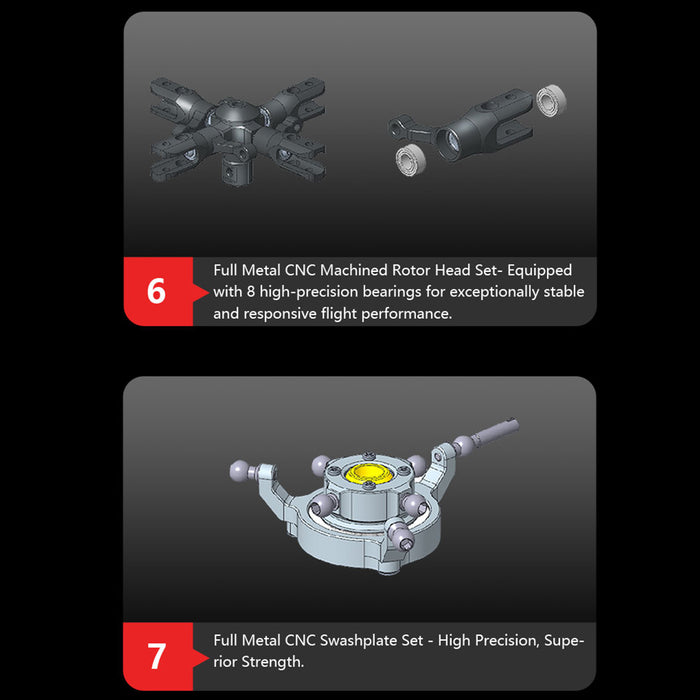 6

Full Metal CNC Machined Rotor Head Set- Equipped with 8 high-precision bearings for exceptionally stable and responsive flight performance.

7

Full Metal CNC Swashplate Set - High Precision, Superior Strength.