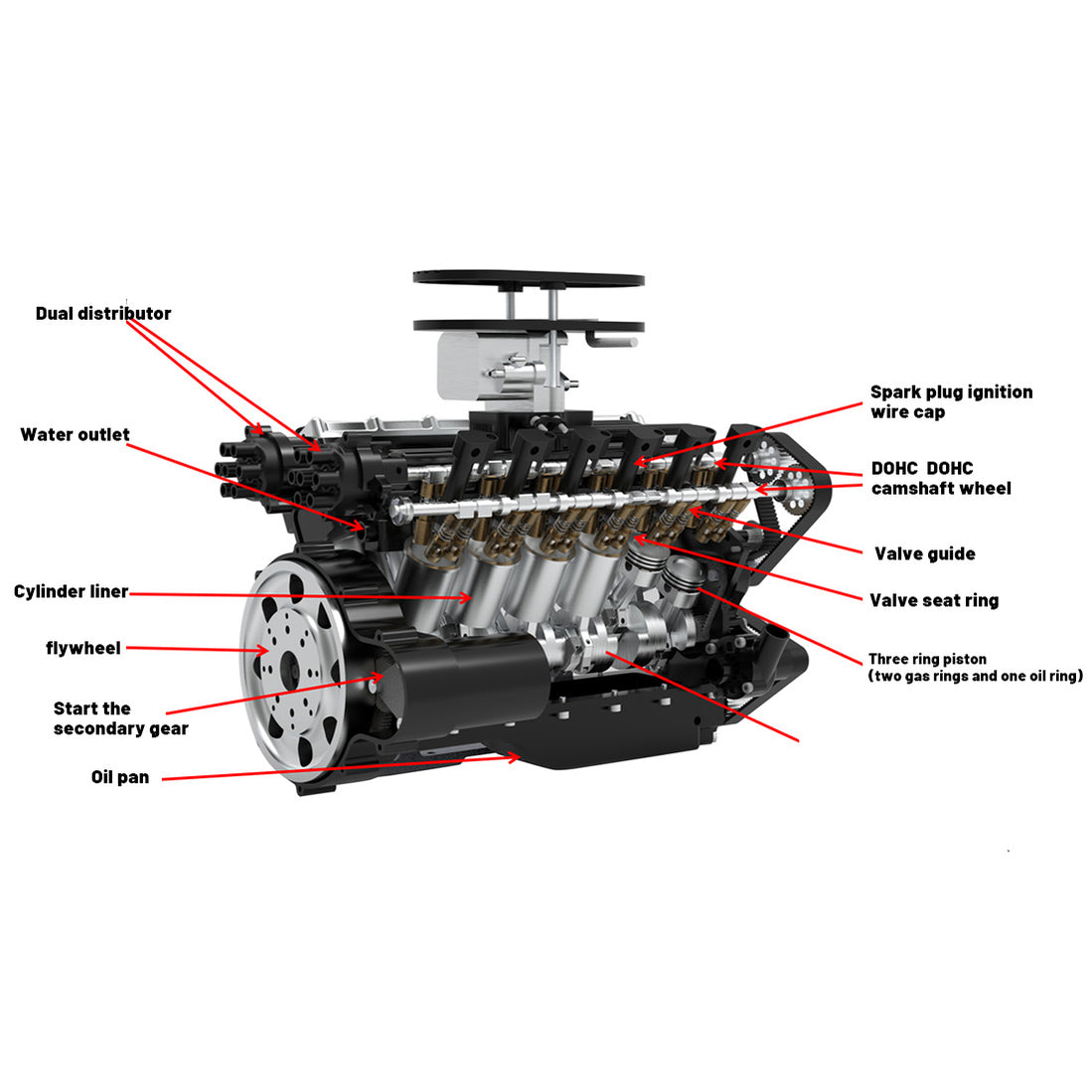 Dual distributor

Water outlet

Cylinder liner

flywheel

Start the secondary gear

Oil pan

Spark plug ignition wire cap

DOHC DOHC camshaft wheel

Valve guide

Valve seat ring

Three ring piston (two gas rings and one oil ring)