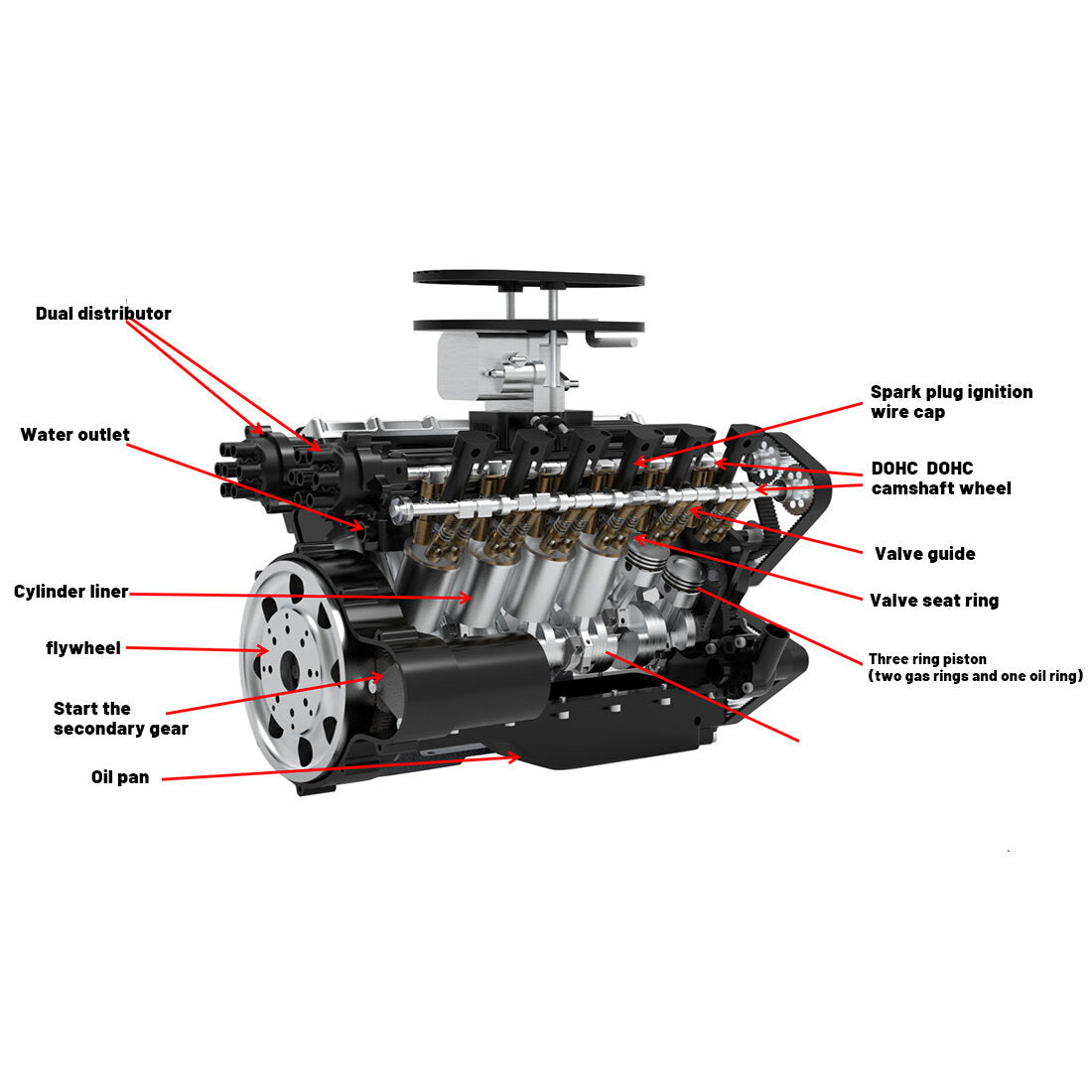 Dual distributor

Water outlet

Cylinder liner

flywheel

Start the secondary gear

Oil pan

Spark plug ignition wire cap

DOHC DOHC camshaft wheel

Valve guide

Valve seat ring

Three ring piston (two gas rings and one oil ring)