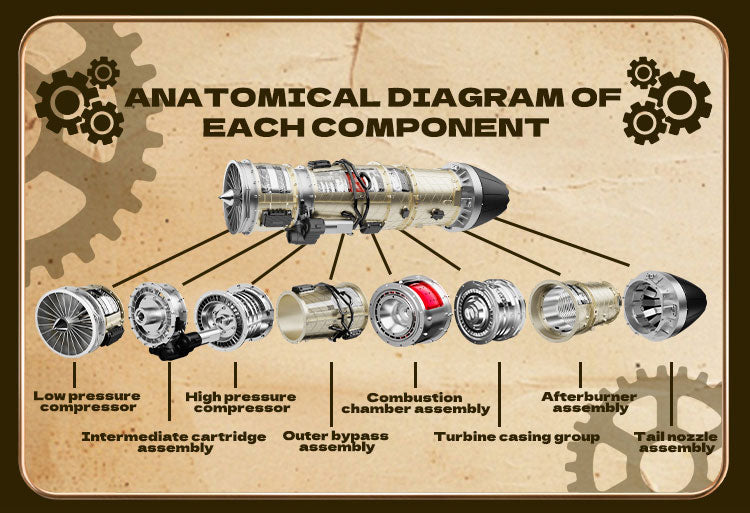 ANATOMICAL DIAGRAM OF EACH COMPONENT

Low pressure compressor

Intermediate cartridge assembly

High pressure compressor

Outer bypass assembly

Combustion chamber assembly

Turbine casing group

Afterburner assembly

Tail nozzle assembly