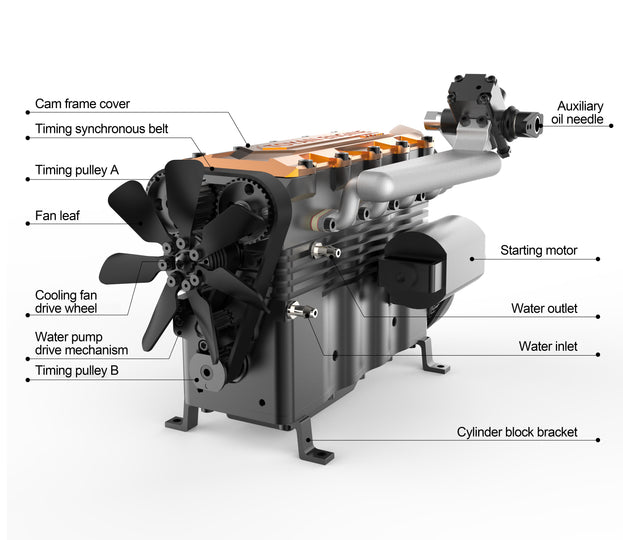 Cam frame cover

Timing synchronous belt

Timing pulley A

Fan leaf

Cooling fan drive wheel

Water pump drive mechanism

Timing pulley B

Auxiliary oil needle

Starting motor

Water outlet

Water inlet

Cylinder block bracket