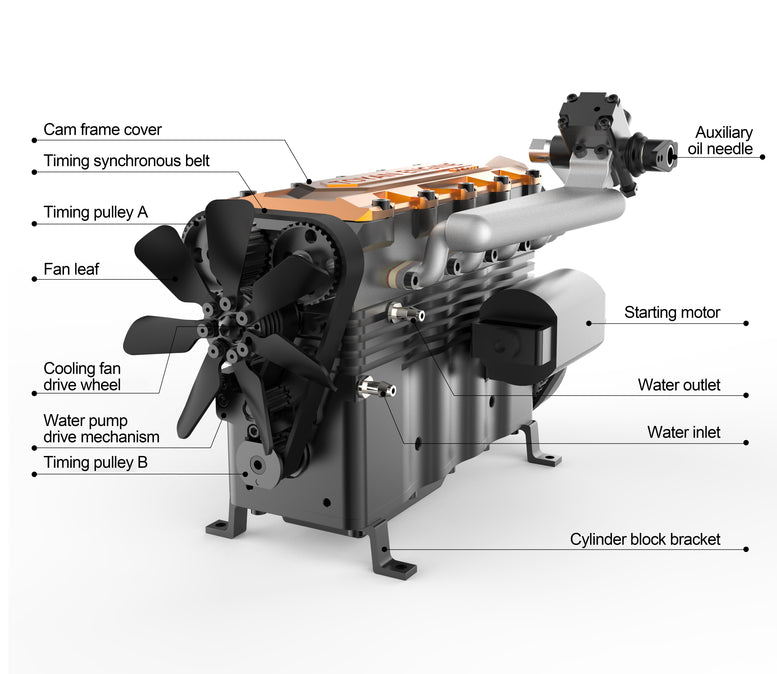 Cam frame cover

Timing synchronous belt

Timing pulley A

Fan leaf

Cooling fan drive wheel

Water pump drive mechanism

Timing pulley B

Auxiliary oil needle

Starting motor

Water outlet

Water inlet

Cylinder block bracket