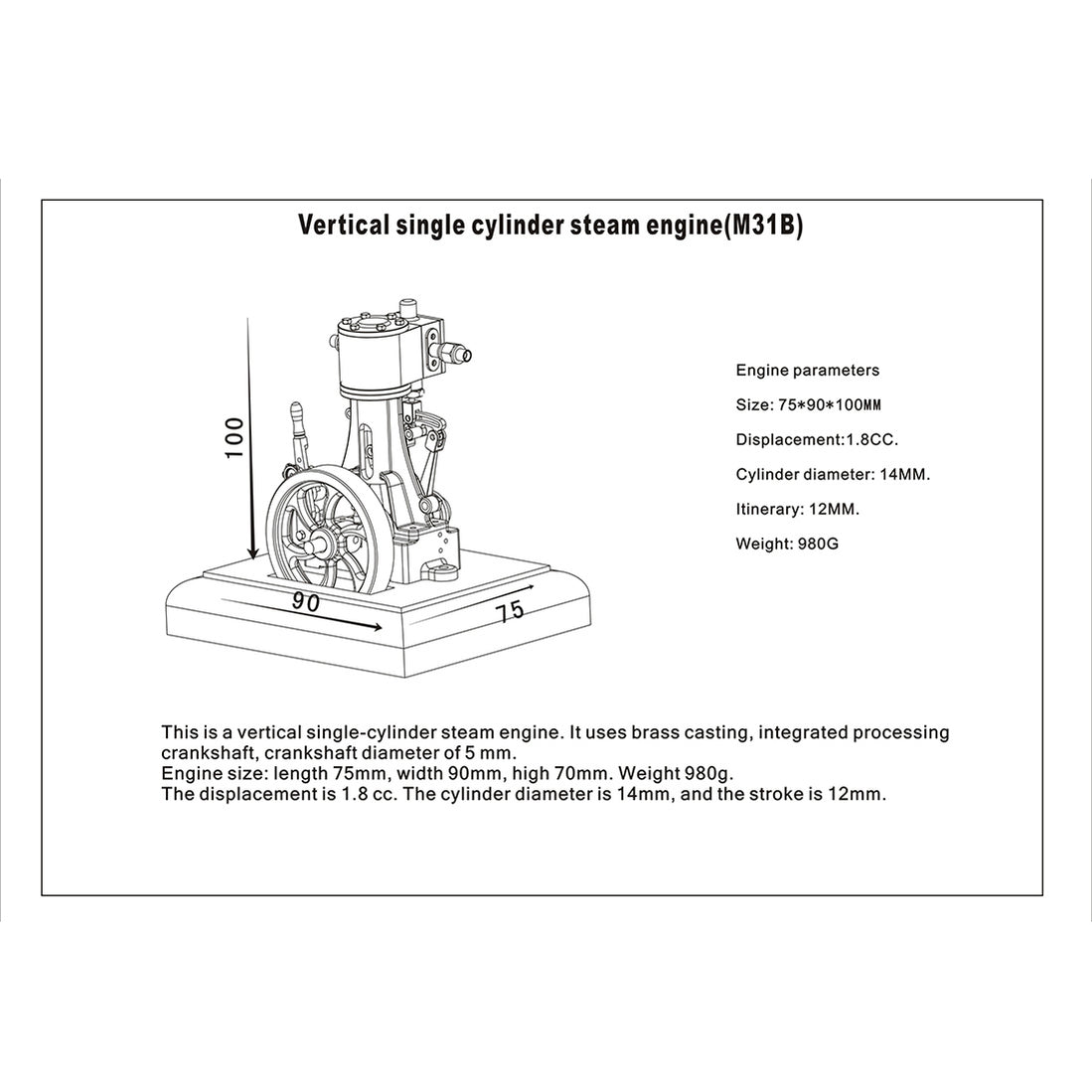 Vertical single cylinder steam engine(M31B)

100

90

75

Engine parameters

Size: 75*90*100MM

Displacement:1.8CC.

Cylinder diameter: 14MM.

Itinerary: 12MM.

Weight: 980G

This is a vertical single-cylinder steam engine. It uses brass casting, integrated processing crankshaft, crankshaft diameter of 5 mm.
Engine size: length 75mm, width 90mm, high 70mm. Weight 980g.
The displacement is 1.8 cc. The cylinder diameter is 14mm, and the stroke is 12mm.