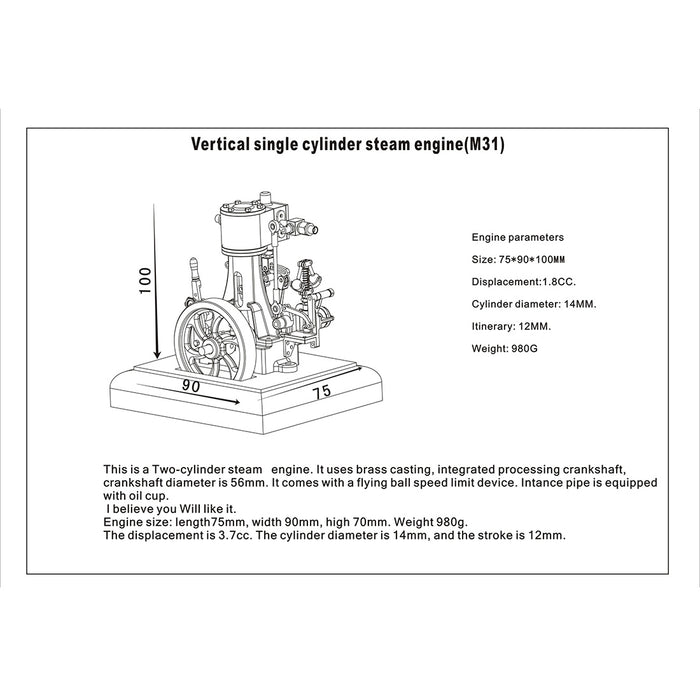 Vertical single cylinder steam engine(M31)

100

90

75

Engine parameters

Size: 75*90*100MM

Displacement:1.8CC.

Cylinder diameter: 14MM.

Itinerary: 12MM.

Weight: 980G

This is a Two-cylinder steam engine. It uses brass casting, integrated processing crankshaft, crankshaft diameter is 56mm. It comes with a flying ball speed limit device. Intance pipe is equipped with oil cup.
I believe you Will like it.
Engine size: length75mm, width 90mm, high 70mm. Weight 980g.
The displacement is 3.7cc. The cylinder diameter is 14mm, and the stroke is 12mm.