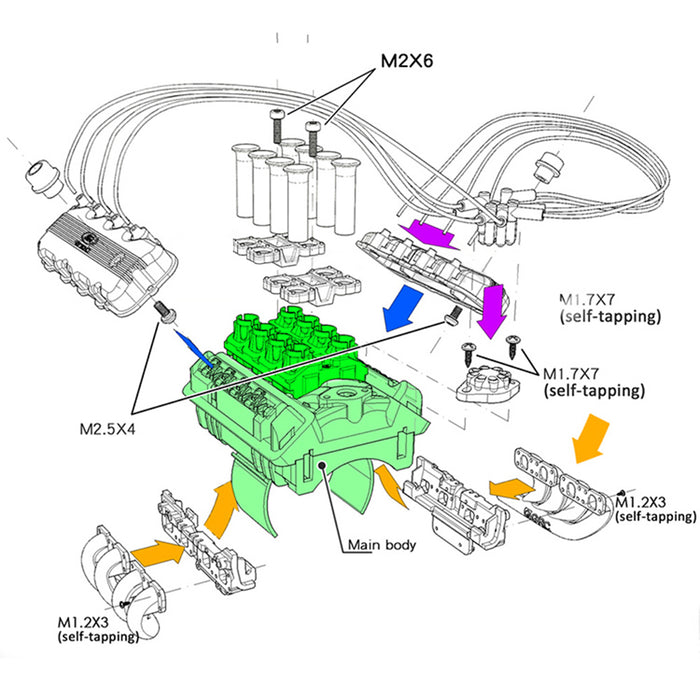 M2X6

M1.7X7
(self-tapping)

M1.7X7
(self-tapping)

M2.5X4

M1.2X3
(self-tapping)

Main body

M1.2X3
(self-tapping)