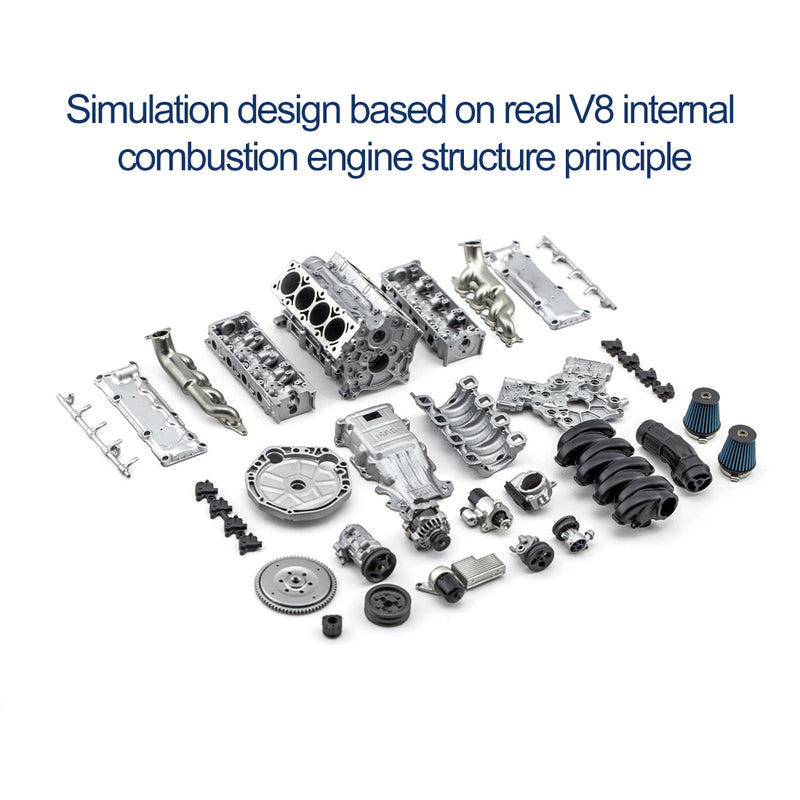 Simulation design based on real V8 internal combustion engine structure principle