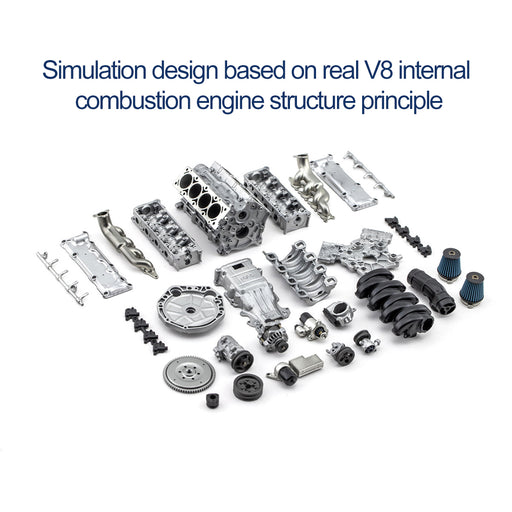 Simulation design based on real V8 internal combustion engine structure principle