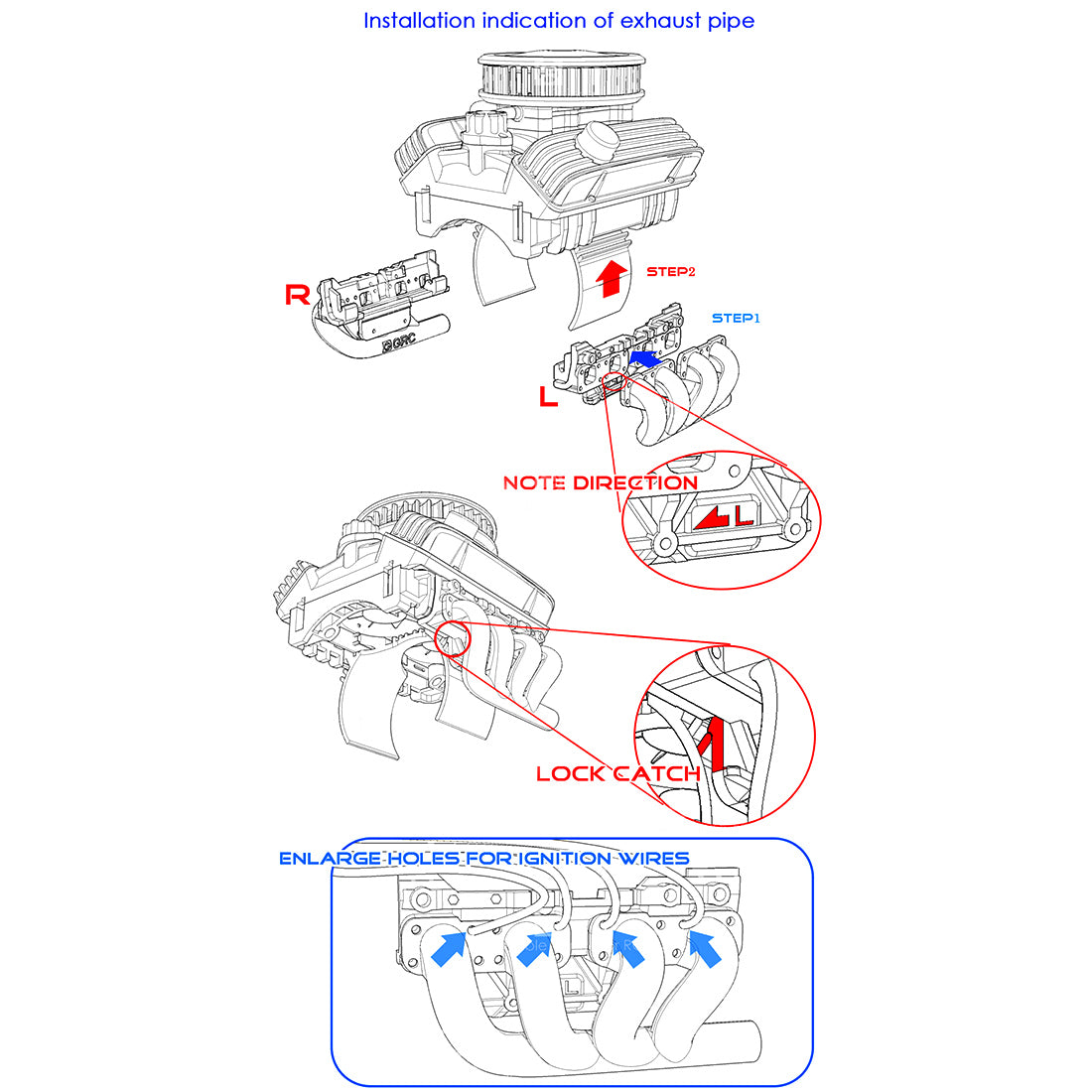 Installation indication of exhaust pipe

R

GRC

STEP2

STEP1

L

NOTE DIRECTION

L

LOCK CATCH

ENLARGE HOLES FOR IGNITION WIRES