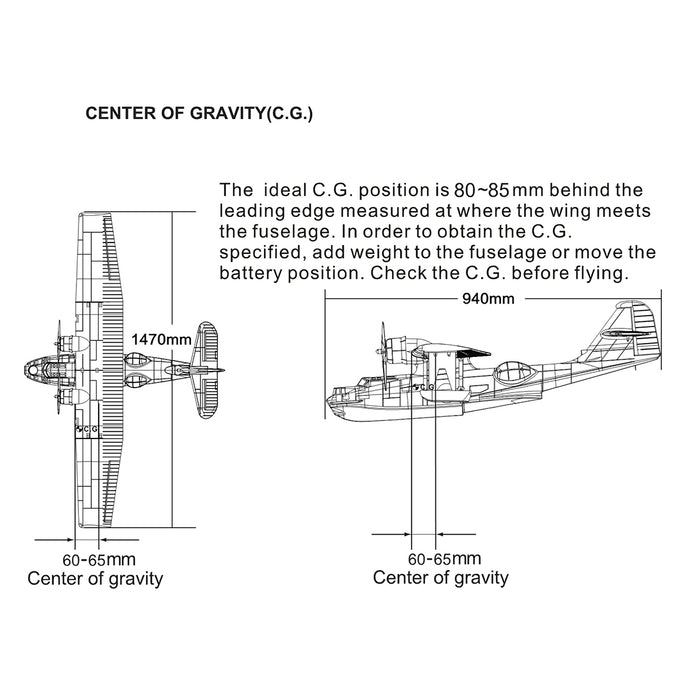 CENTER OF GRAVITY(C.G.)

The ideal C.G. position is 80~85mm behind the leading edge measured at where the wing meets the fuselage. In order to obtain the C.G. specified, add weight to the fuselage or move the battery position. Check the C.G. before flying.

1470mm

C.G

60-65mm
Center of gravity

940mm

C.G

60-65mm
Center of gravity