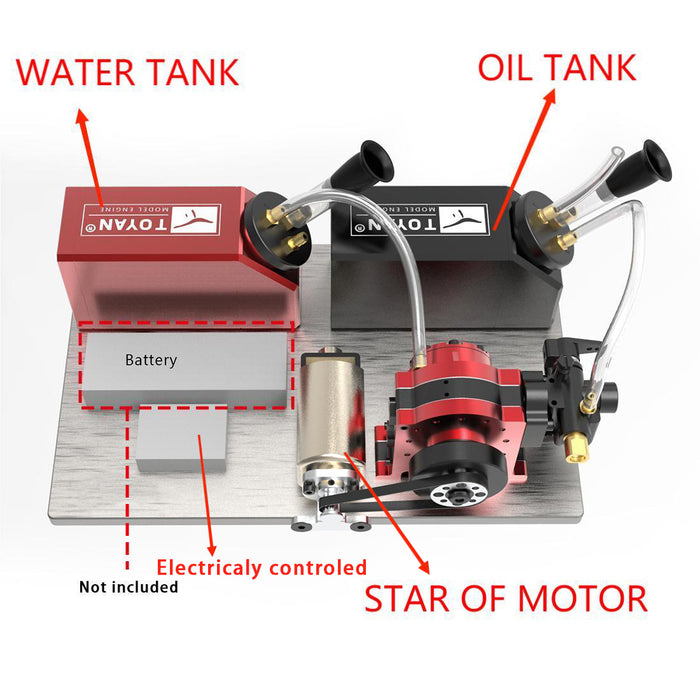 WATER TANK

OIL TANK

TOYAN® MODEL ENGINE

TOYAN® MODEL ENGINE

Battery

Electricaly controled

Not included

STAR OF MOTOR