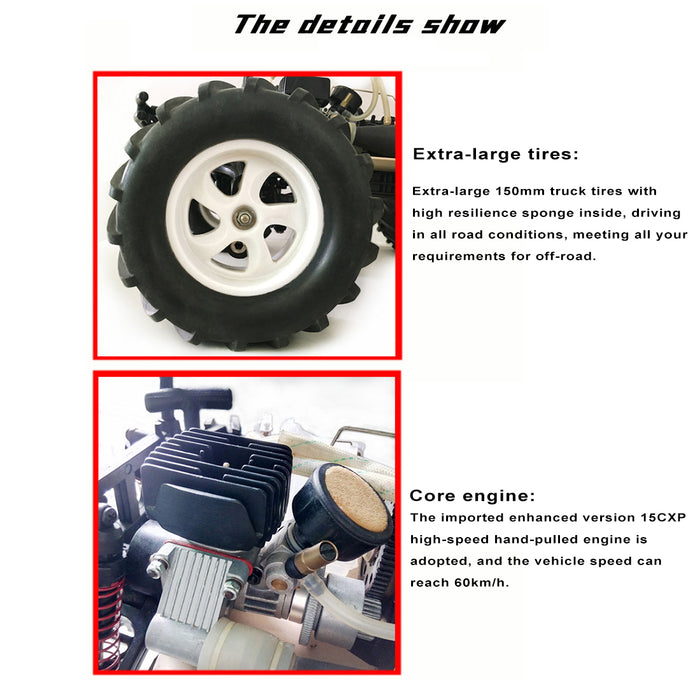 The details show

Extra-large tires:

Extra-large 150mm truck tires with high resilience sponge inside, driving in all road conditions, meeting all your requirements for off-road.

Core engine:

The imported enhanced version 15CXP high-speed hand-pulled engine is adopted, and the vehicle speed can reach 60km/h.