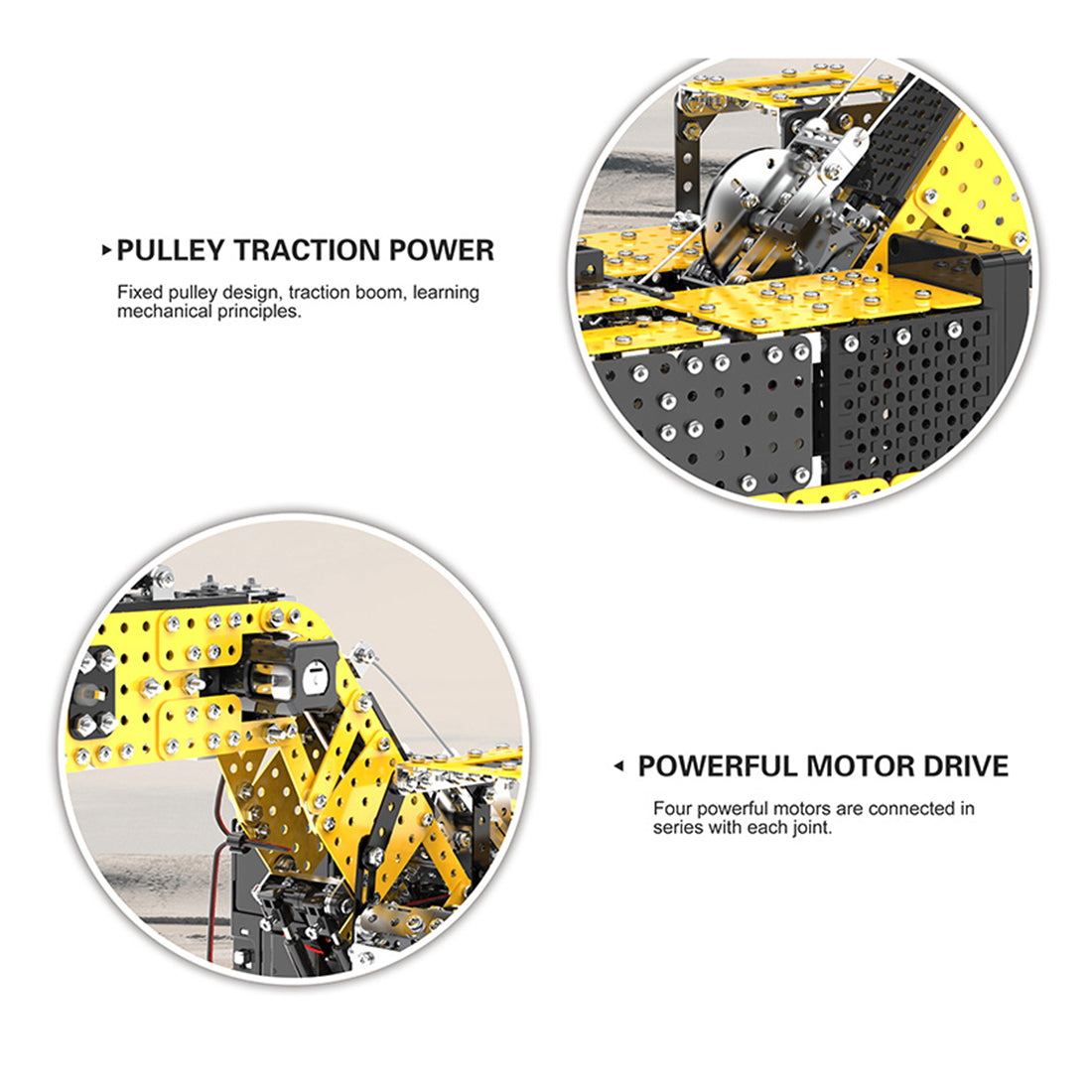 PULLEY TRACTION POWER

Fixed pulley design, traction boom, learning mechanical principles.

POWERFUL MOTOR DRIVE

Four powerful motors are connected in series with each joint.