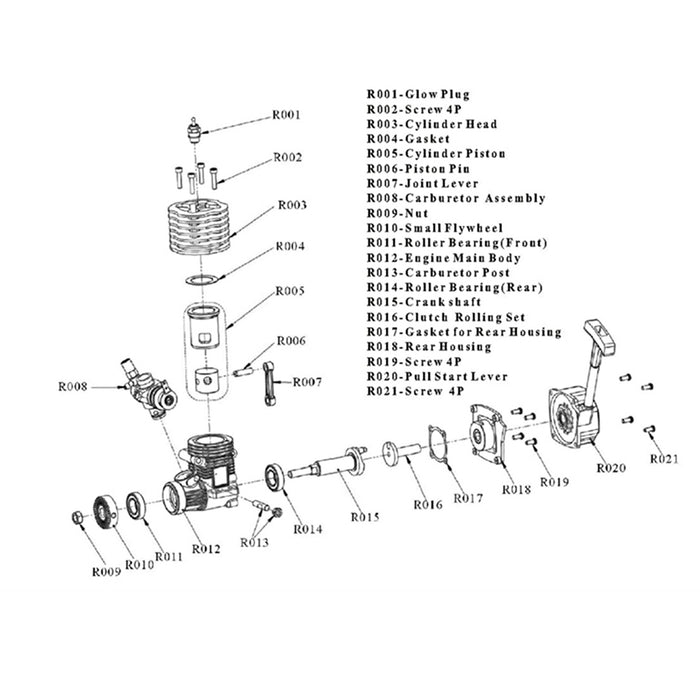 R001-Glow Plug
R002-Screw 4P
R003-Cylinder Head
R004-Gasket
R005-Cylinder Piston
R006-Piston Pin
R007-Joint Lever
R008-Carburetor Assembly
R009-Nut
R010-Small Flywheel
R011-Roller Bearing(Front)
R012-Engine Main Body
R013-Carburetor Post
R014-Roller Bearing(Rear)
R015-Crank shaft
R016-Clutch Rolling Set
R017-Gasket for Rear Housing
R018-Rear Housing
R019-Screw 4P
R020-Pull Start Lever
R021-Screw 4P

R001
R002
R003
R004
R005
R006
R007
R008
R009
R010
R011
R012
R013
R014
R015
R016
R017
R018
R019
R020
R021