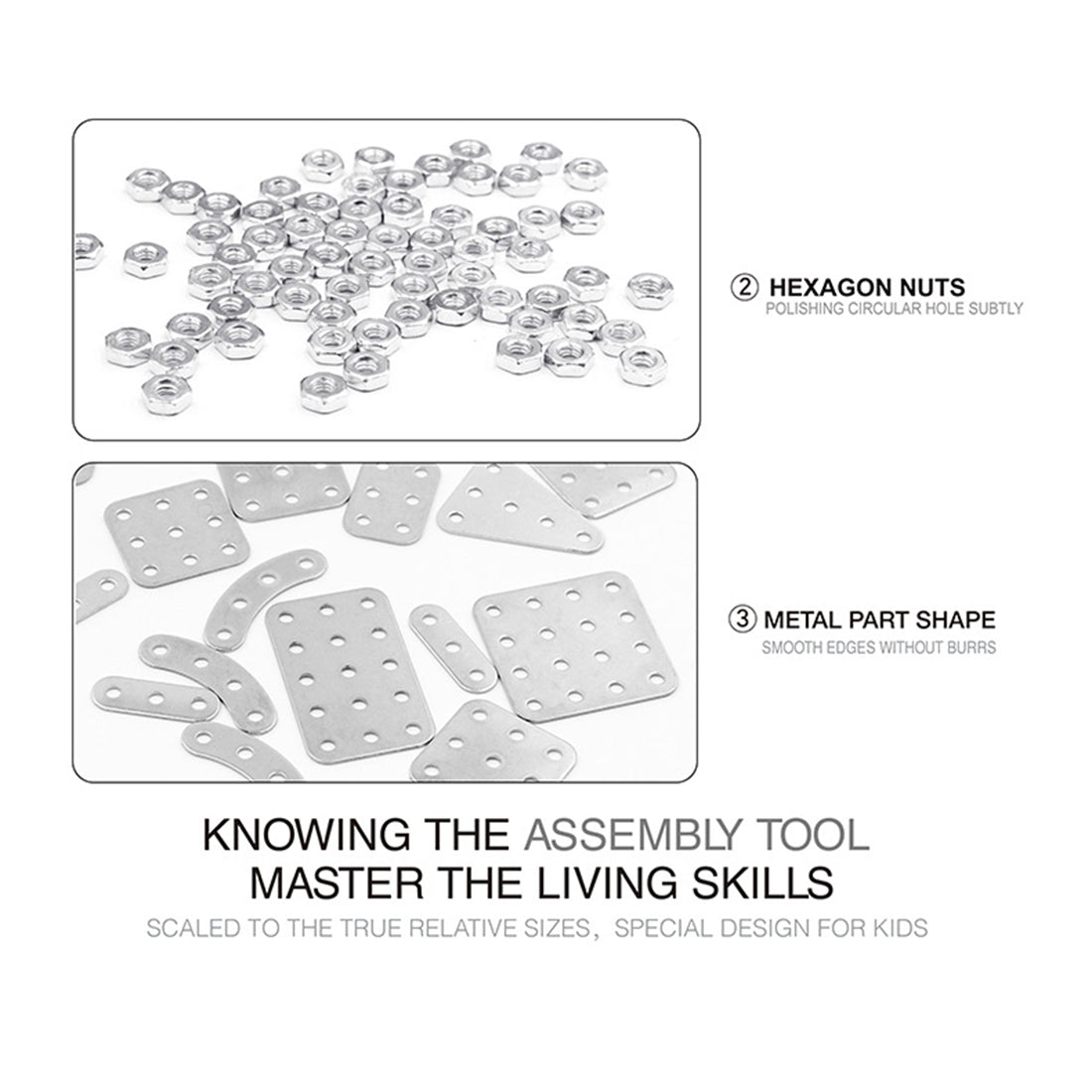 ② HEXAGON NUTS
POLISHING CIRCULAR HOLE SUBTLY

③ METAL PART SHAPE
SMOOTH EDGES WITHOUT BURRS

KNOWING THE ASSEMBLY TOOL
MASTER THE LIVING SKILLS

SCALED TO THE TRUE RELATIVE SIZES, SPECIAL DESIGN FOR KIDS