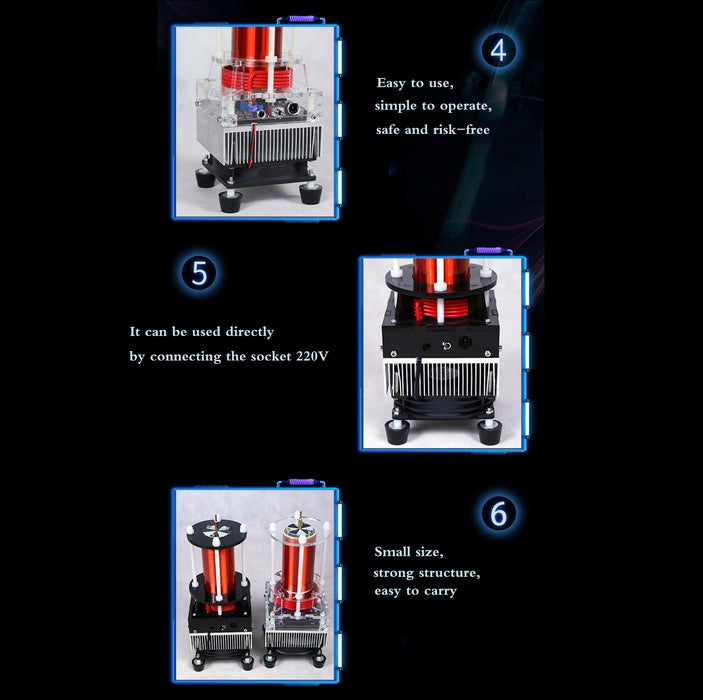 4

Easy to use,
simple to operate,
safe and risk-free

5

It can be used directly
by connecting the socket 220V

6

Small size,
strong structure,
easy to carry