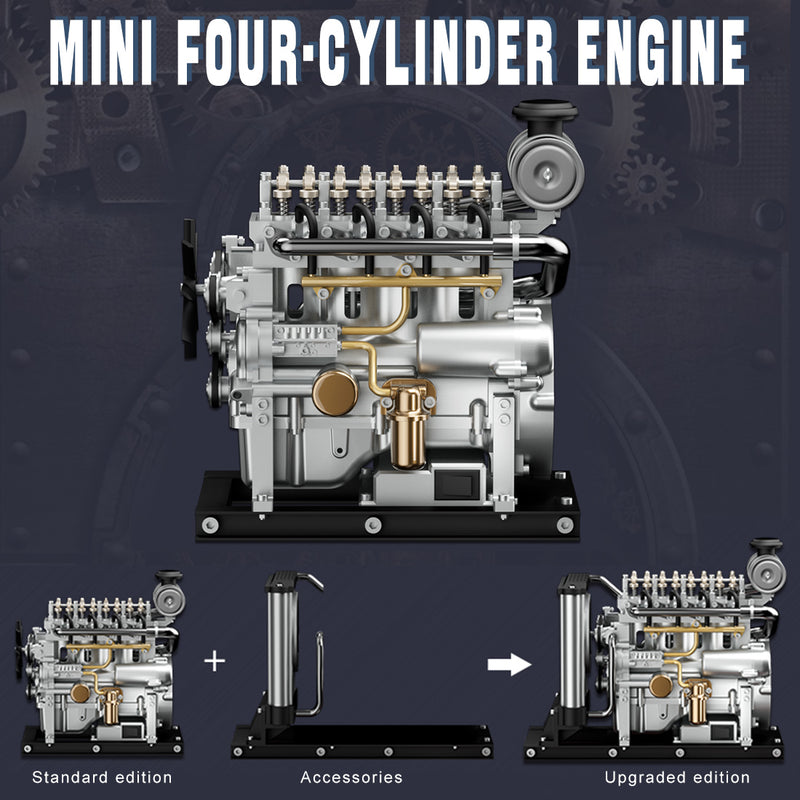 MINI FOUR-CYLINDER ENGINE

+

Standard edition

Accessories

Upgraded edition