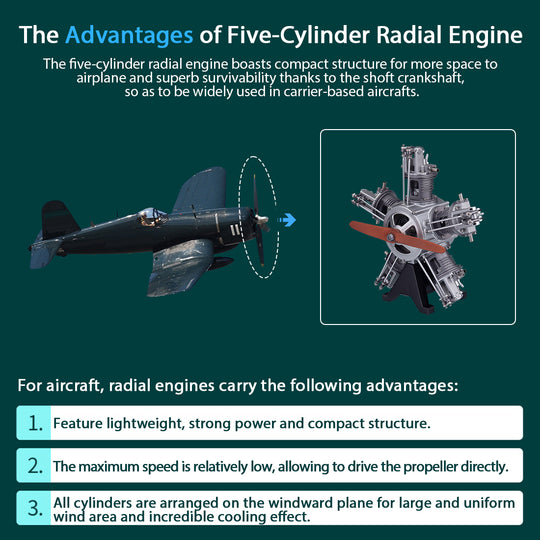 The Advantages of Five-Cylinder Radial Engine

The five-cylinder radial engine boasts compact structure for more space to airplane and superb survivability thanks to the shoft crankshaft, so as to be widely used in carrier-based aircrafts.

For aircraft, radial engines carry the following advantages:

1. Feature lightweight, strong power and compact structure.

2. The maximum speed is relatively low, allowing to drive the propeller directly.

3. All cylinders are arranged on the windward plane for large and uniform wind area and incredible cooling effect.