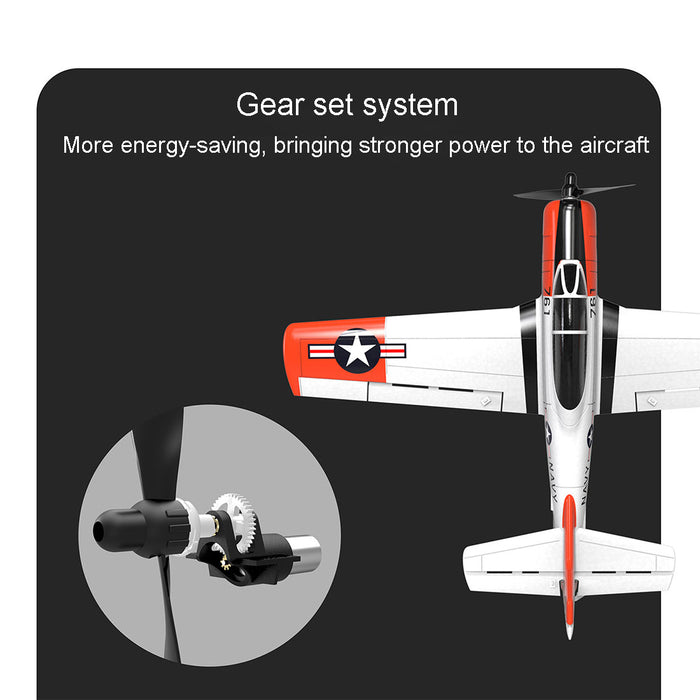 Gear set system

More energy-saving, bringing stronger power to the aircraft

761

761

NAVY

NAVY